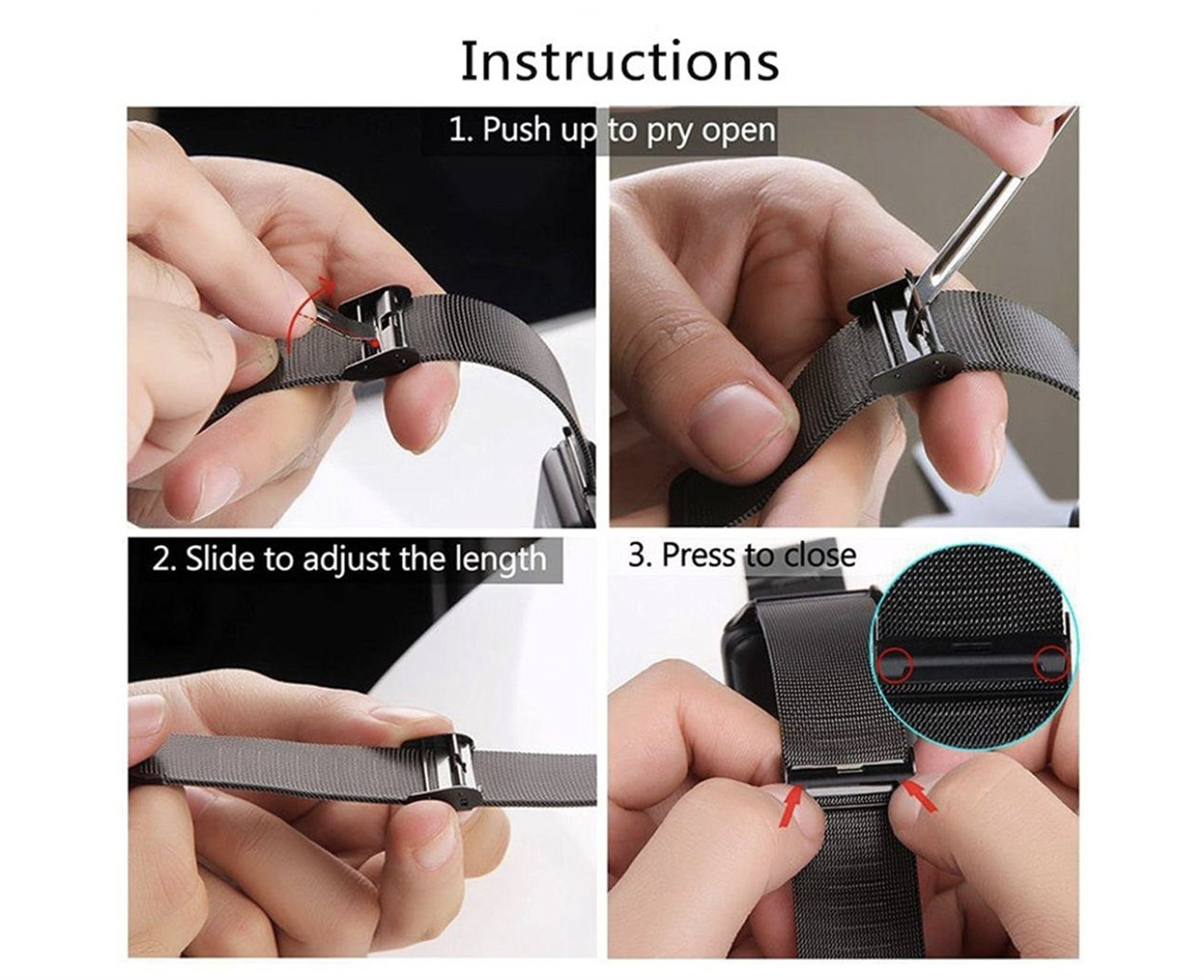 Instructions

1. Push up to pry open

2. Slide to adjust the length

3. Press to close