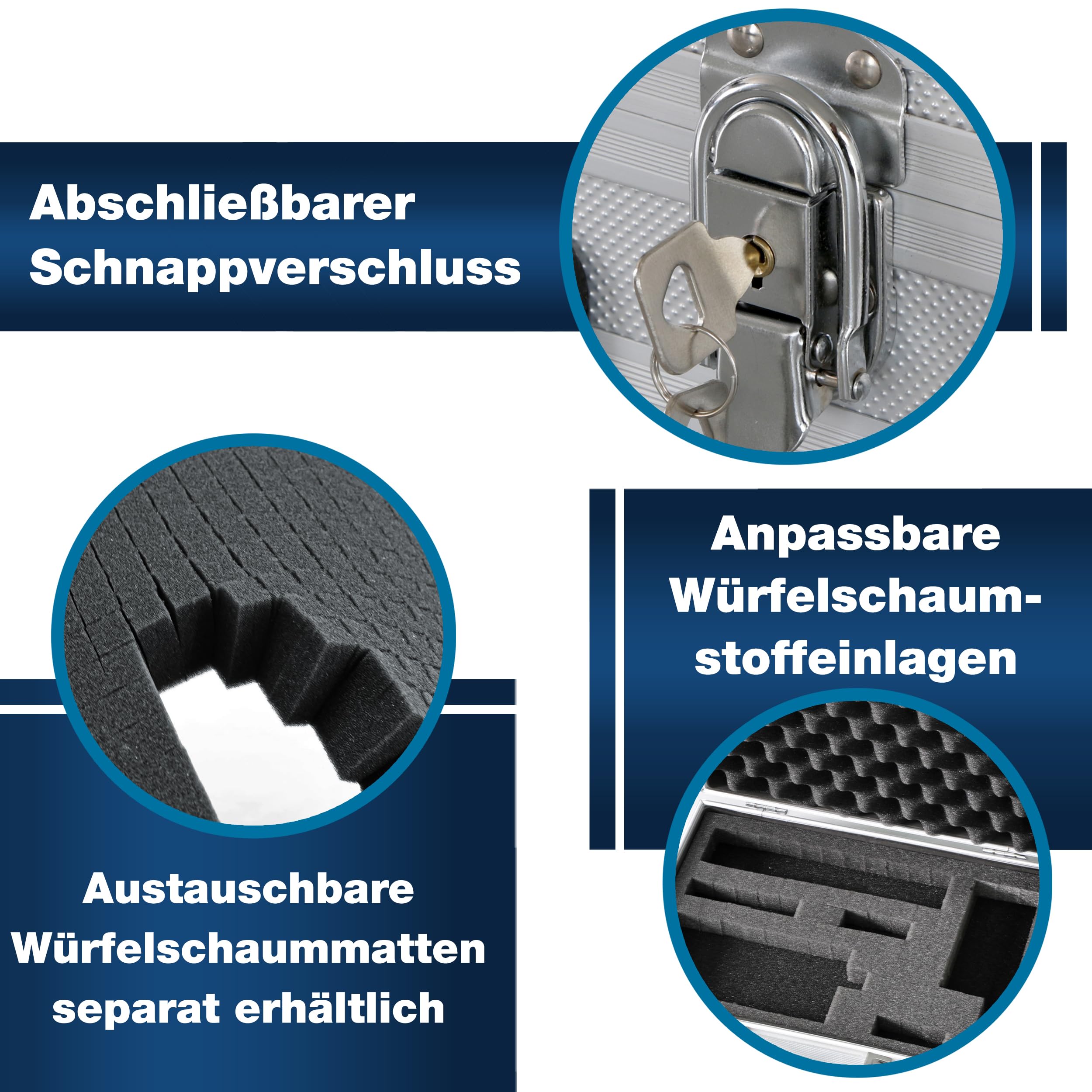 Abschließbarer Schnappverschluss

Anpassbare Würfelschaumstoffeinlagen

Austauschbare Würfelschaummatten separat erhältlich