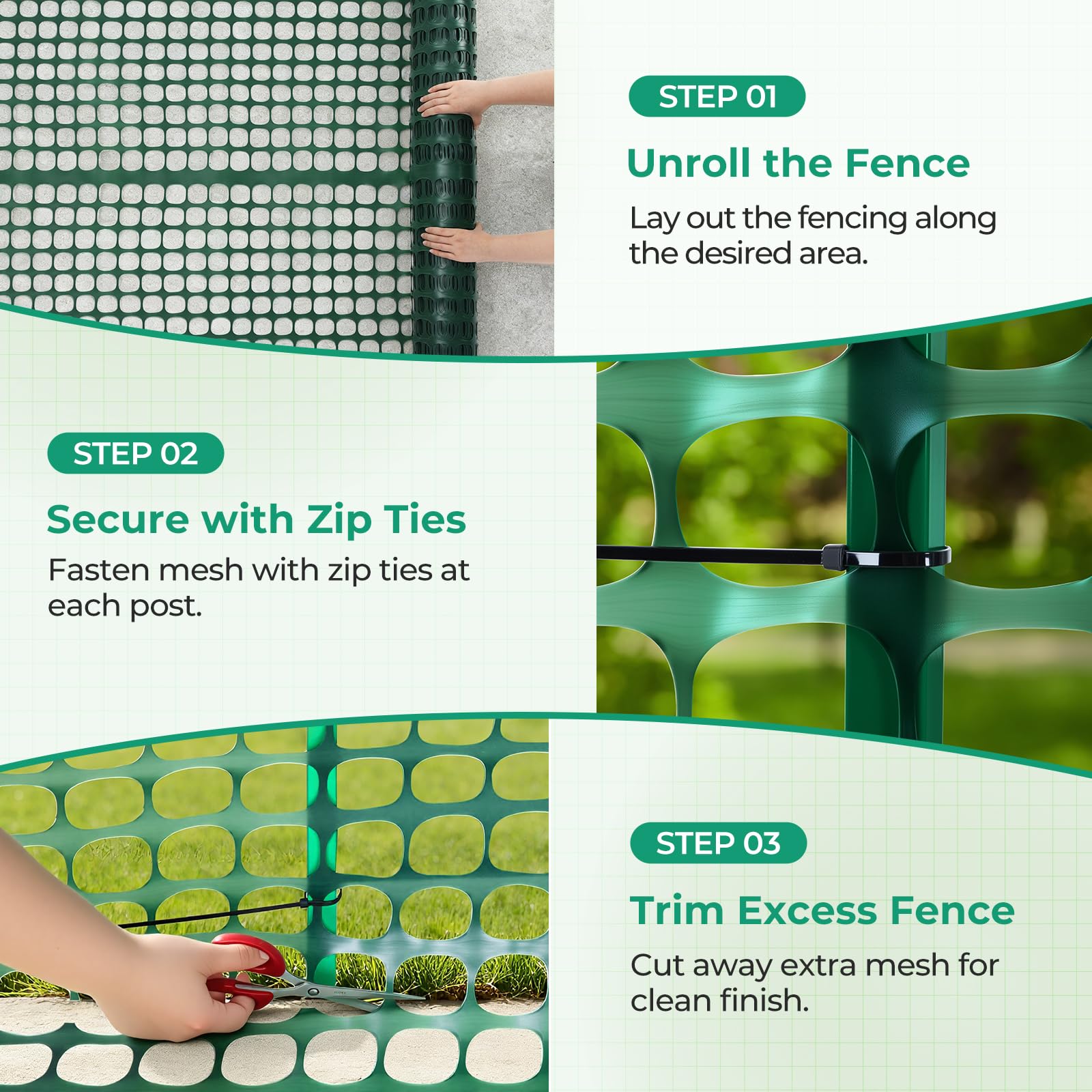 STEP 01

Unroll the Fence

Lay out the fencing along the desired area.

STEP 02

Secure with Zip Ties

Fasten mesh with zip ties at each post.

STEP 03

Trim Excess Fence

Cut away extra mesh for clean finish.