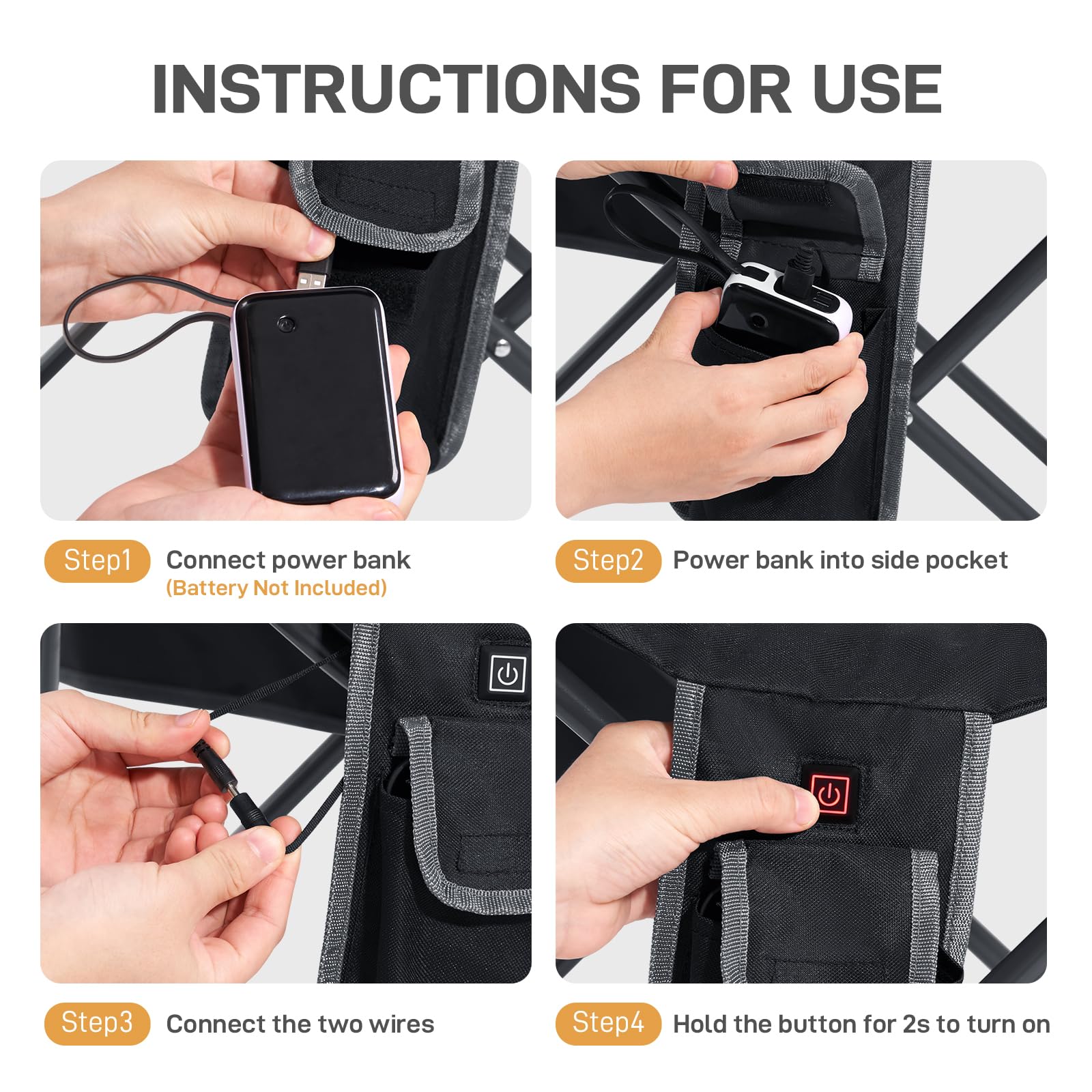 INSTRUCTIONS FOR USE

Step1 Connect power bank
(Battery Not Included)

Step2 Power bank into side pocket

Step3 Connect the two wires

Step4 Hold the button for 2s to turn on