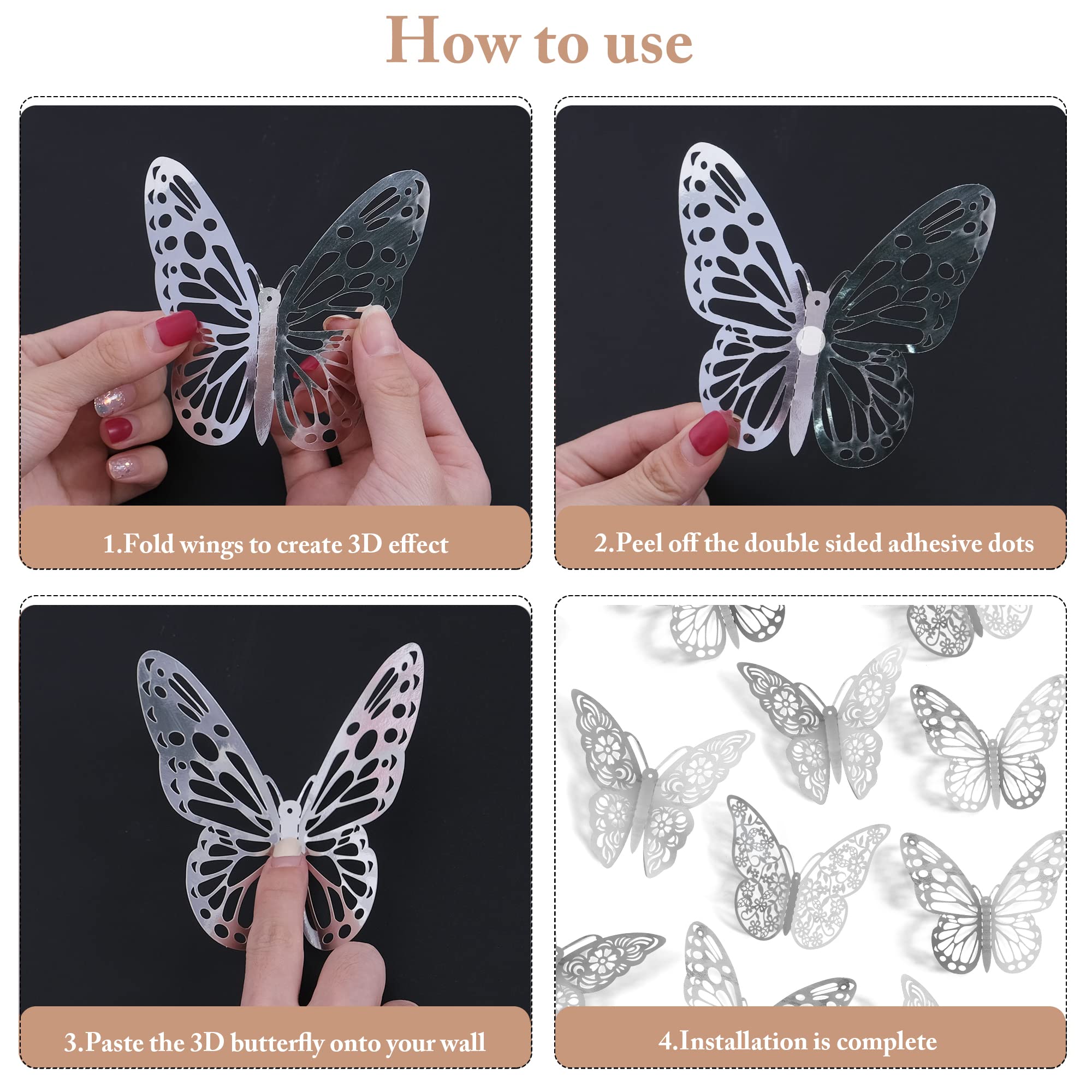 How to use

1.Fold wings to create 3D effect

2.Peel off the double sided adhesive dots

3.Paste the 3D butterfly onto your wall

4.Installation is complete