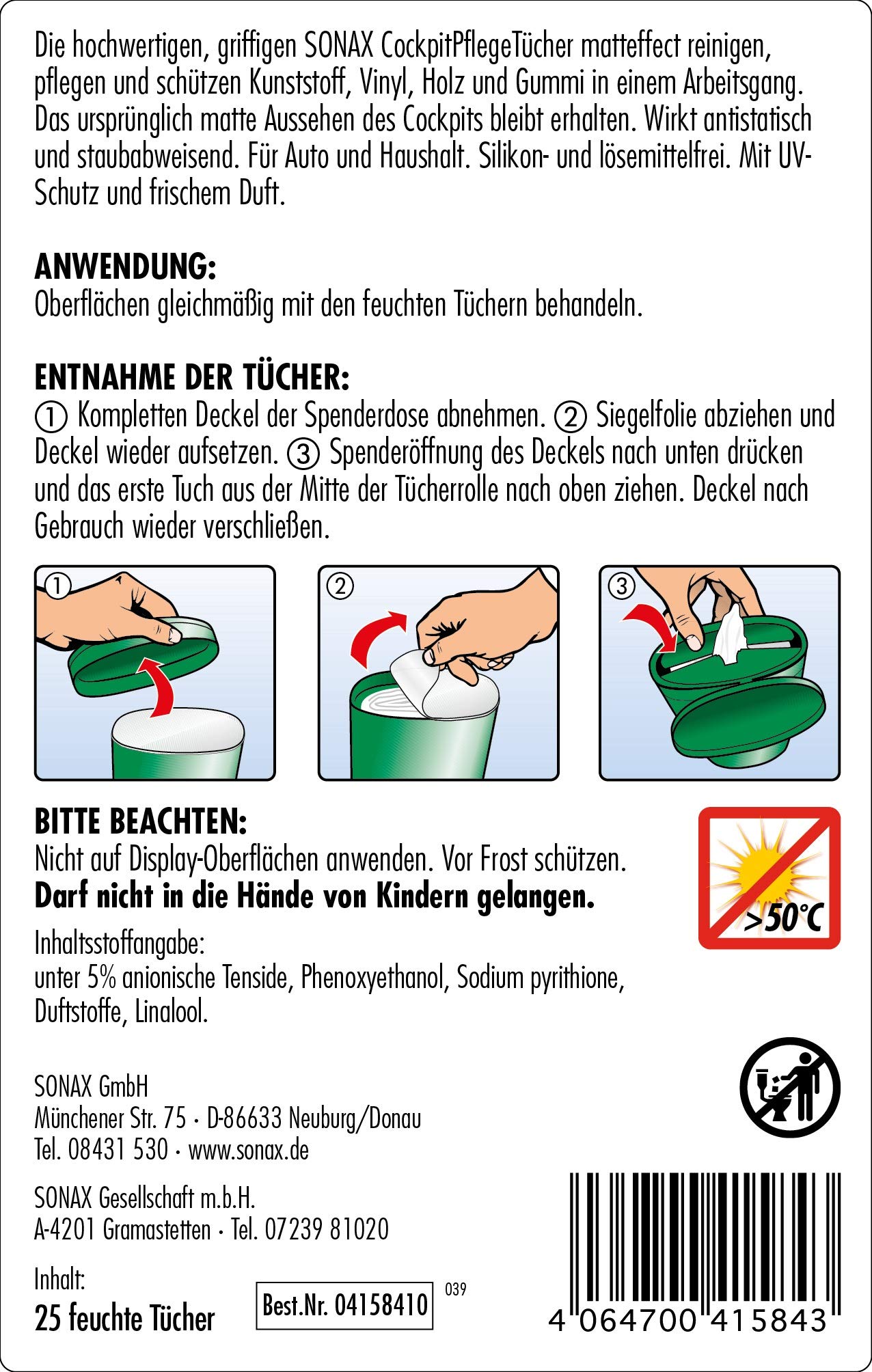 Die hochwertigen, griffigen SONAX CockpitPflegeTücher matteffect reinigen, pflegen und schützen Kunststoff, Vinyl, Holz und Gummi in einem Arbeitsgang. Das ursprünglich matte Aussehen des Cockpits bleibt erhalten. Wirkt antistatisch und staubabweisend. Für Auto und Haushalt. Silikon- und lösemittelfrei. Mit UV-Schutz und frischem Duft.

ANWENDUNG:
Oberflächen gleichmäßig mit den feuchten Tüchern behandeln.

ENTNAHME DER TÜCHER:
① Kompletten Deckel der Spenderdose abnehmen. ② Siegelfolie abziehen und Deckel wieder aufsetzen. ③ Spenderöffnung des Deckels nach unten drücken und das erste Tuch aus der Mitte der Tücherrolle nach oben ziehen. Deckel nach Gebrauch wieder verschließen.

①

②

③

BITTE BEACHTEN:
Nicht auf Display-Oberflächen anwenden. Vor Frost schützen.
Darf nicht in die Hände von Kindern gelangen.

>50°C

Inhaltsstoffangabe:
unter 5% anionische Tenside, Phenoxyethanol, Sodium pyrithione, Duftstoffe, Linalool.

SONAX GmbH
Münchener Str. 75 · D-86633 Neuburg/Donau
Tel. 08431 530 · www.sonax.de

SONAX Gesellschaft m.b.H.
A-4201 Gramastetten · Tel. 07239 81020

Inhalt:
25 feuchte Tücher

Best.Nr. 04158410

039

4 064700 415843