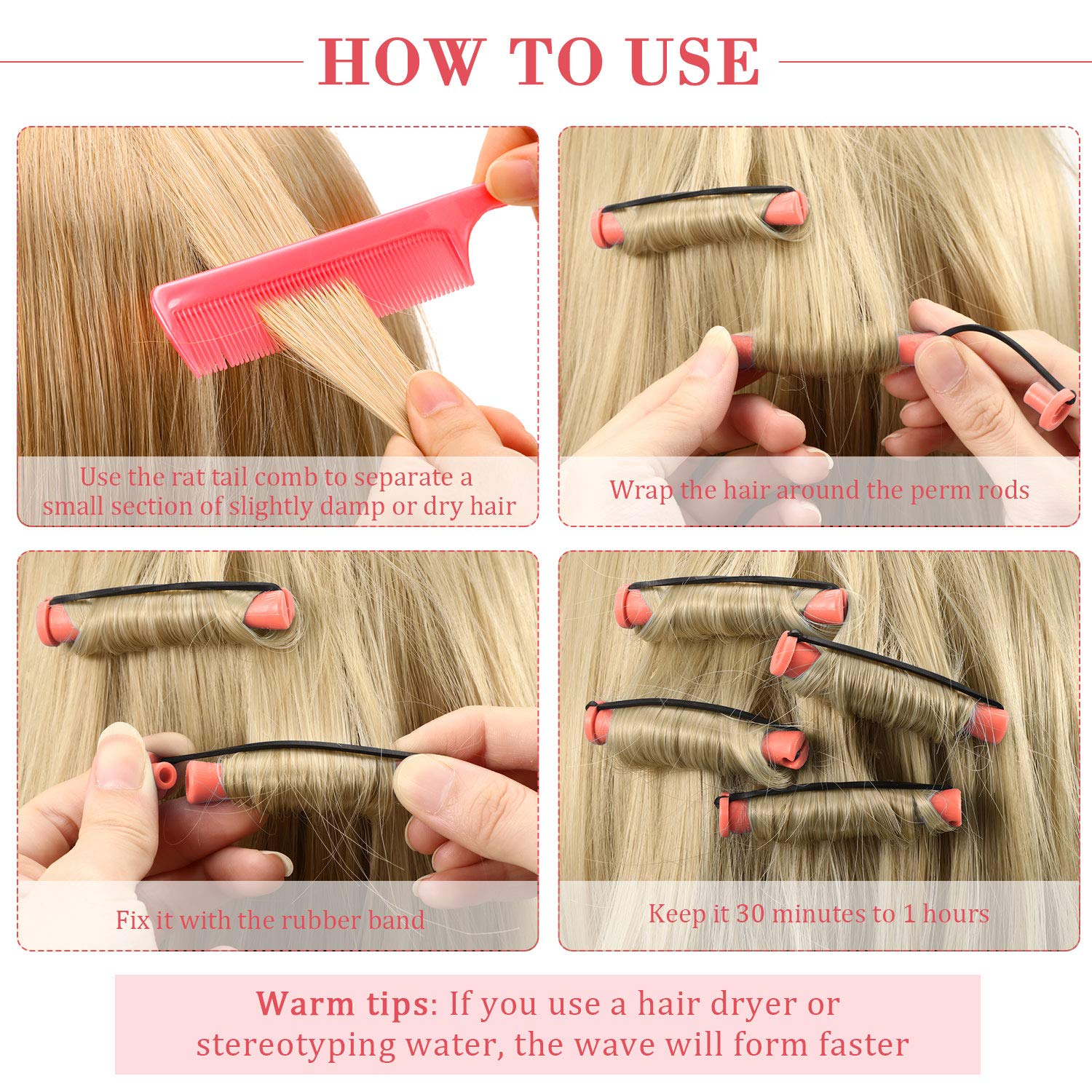 HOW TO USE

Use the rat tail comb to separate a small section of slightly damp or dry hair

Wrap the hair around the perm rods

Fix it with the rubber band

Keep it 30 minutes to 1 hours

Warm tips: If you use a hair dryer or stereotyping water, the wave will form faster