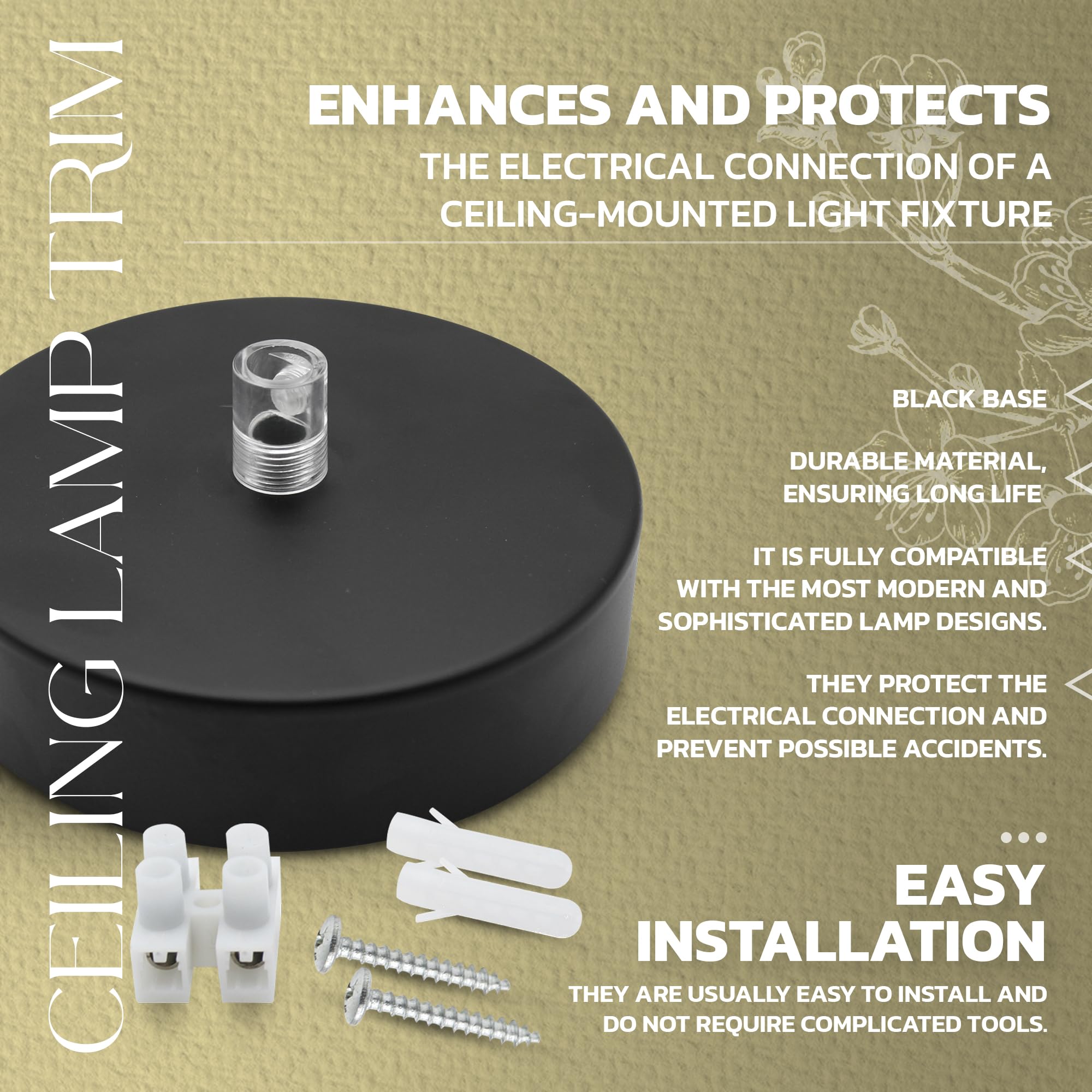 CEILING LAMP TRIM

ENHANCES AND PROTECTS

THE ELECTRICAL CONNECTION OF A CEILING-MOUNTED LIGHT FIXTURE

BLACK BASE

DURABLE MATERIAL, ENSURING LONG LIFE

IT IS FULLY COMPATIBLE WITH THE MOST MODERN AND SOPHISTICATED LAMP DESIGNS.

THEY PROTECT THE ELECTRICAL CONNECTION AND PREVENT POSSIBLE ACCIDENTS.

EASY INSTALLATION

THEY ARE USUALLY EASY TO INSTALL AND DO NOT REQUIRE COMPLICATED TOOLS.