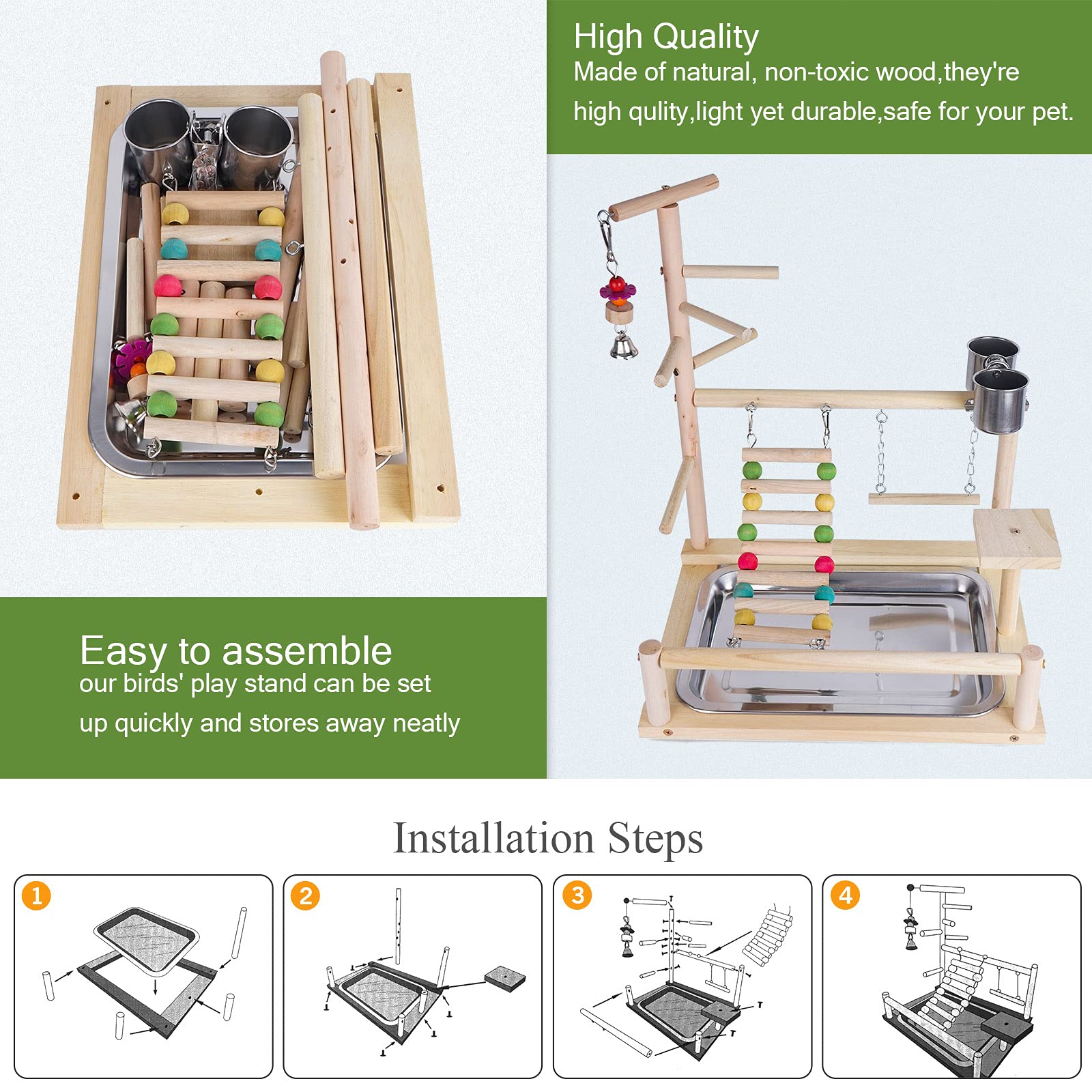 High Quality
Made of natural, non-toxic wood,they're high qulity,light yet durable,safe for your pet.

Easy to assemble
our birds' play stand can be set up quickly and stores away neatly

Installation Steps

1

2

3

4