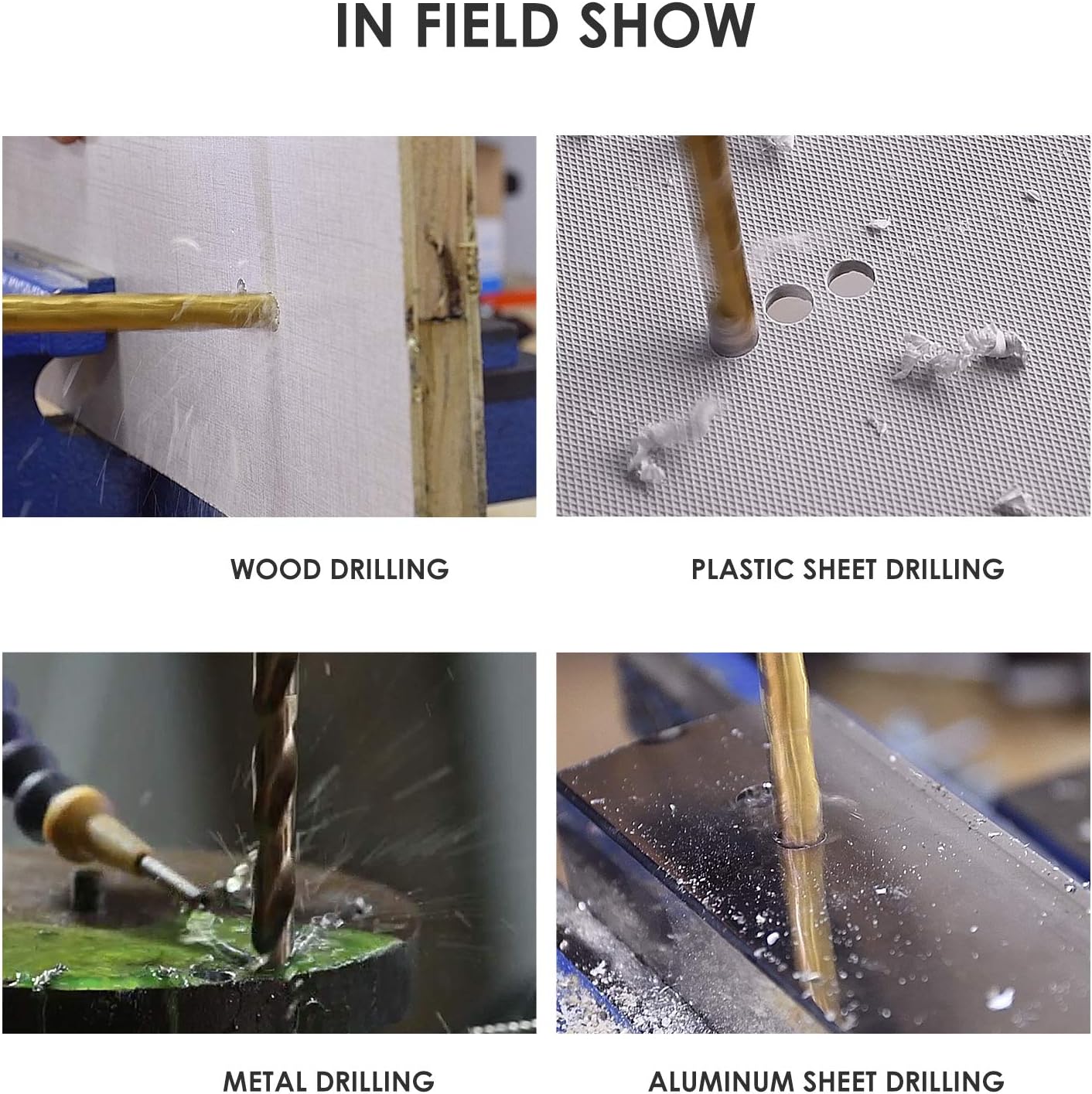 IN FIELD SHOW

WOOD DRILLING

PLASTIC SHEET DRILLING

METAL DRILLING

ALUMINUM SHEET DRILLING