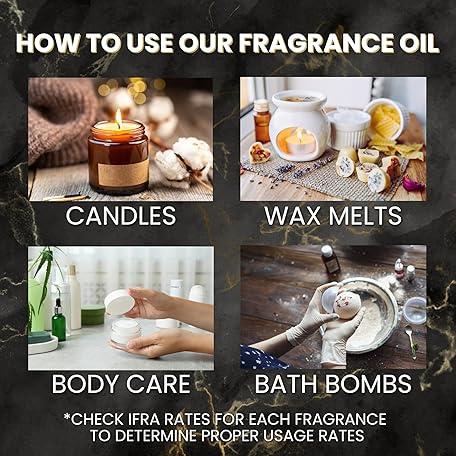 HOW TO USE OUR FRAGRANCE OIL

CANDLES

WAX MELTS

BODY CARE

BATH BOMBS

*CHECK IFRA RATES FOR EACH FRAGRANCE TO DETERMINE PROPER USAGE RATES