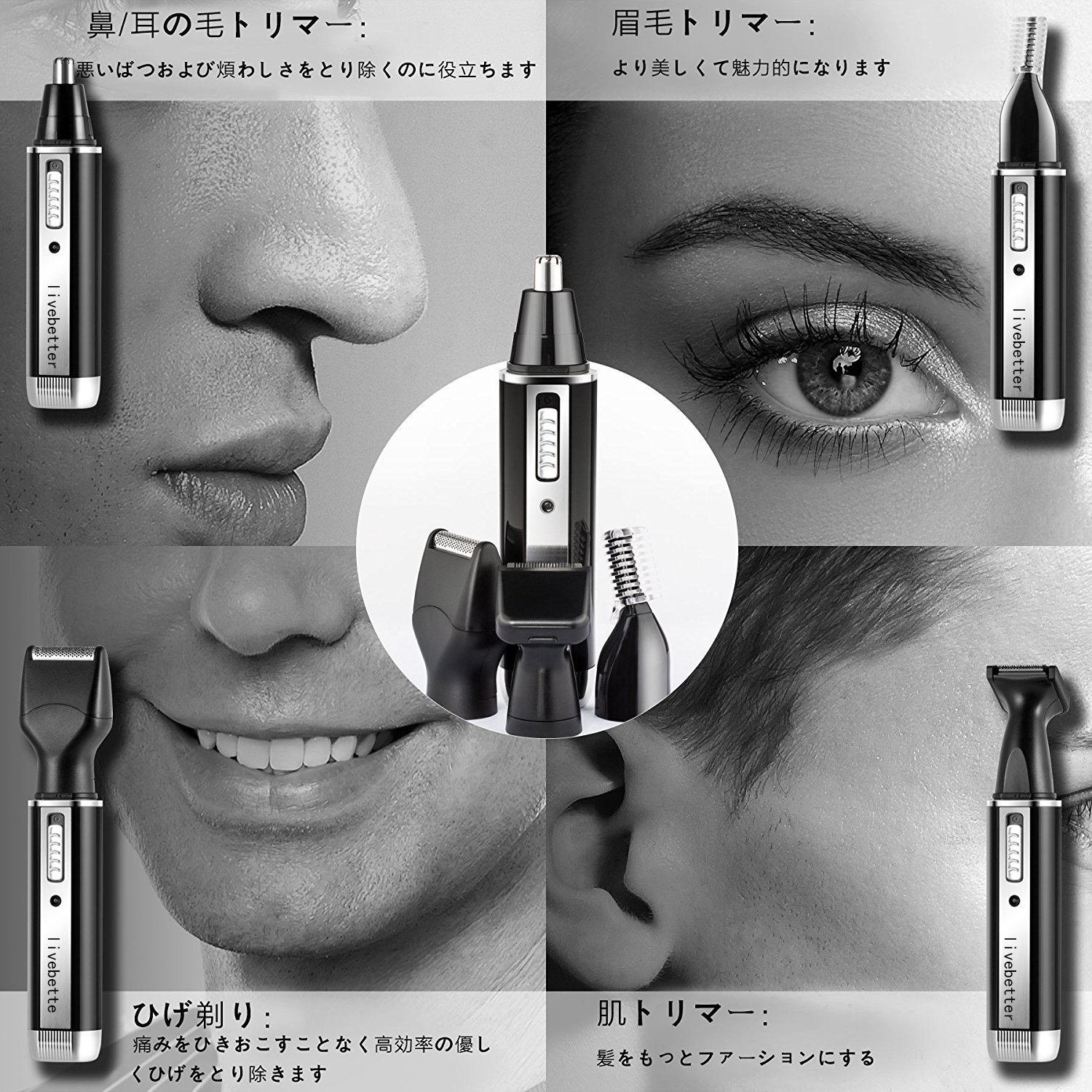 鼻/耳の毛トリマー:
悪いばつおよび煩わしさをとり除くのに役立ちます

livebetter

眉毛トリマー:
より美しくて魅力的になります

livebetter

livebette

ひげ剃り:
痛みをひきおこすことなく高効率の優しくひげをとり除きます

肌トリマー:
髪をもっとファーションにする

livebetter