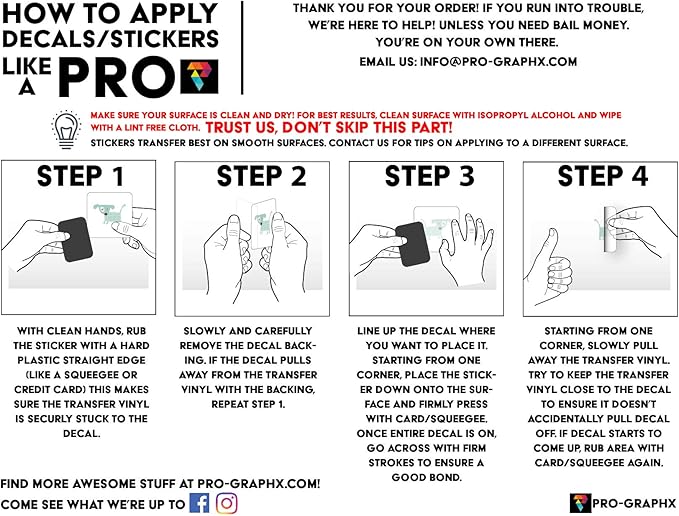 HOW TO APPLY DECALS/STICKERS LIKE A PRO

THANK YOU FOR YOUR ORDER! IF YOU RUN INTO TROUBLE, WE'RE HERE TO HELP! UNLESS YOU NEED BAIL MONEY. YOU'RE ON YOUR OWN THERE.
EMAIL US: INFO@PRO-GRAPHX.COM

MAKE SURE YOUR SURFACE IS CLEAN AND DRY! FOR BEST RESULTS, CLEAN SURFACE WITH ISOPROPYL ALCOHOL AND WIPE WITH A LINT FREE CLOTH. TRUST US, DON'T SKIP THIS PART!
STICKERS TRANSFER BEST ON SMOOTH SURFACES. CONTACT US FOR TIPS ON APPLYING TO A DIFFERENT SURFACE.

STEP 1

WITH CLEAN HANDS, RUB THE STICKER WITH A HARD PLASTIC STRAIGHT EDGE (LIKE A SQUEEGEE OR CREDIT CARD) THIS MAKES SURE THE TRANSFER VINYL IS SECURLY STUCK TO THE DECAL.

STEP 2

SLOWLY AND CAREFULLY REMOVE THE DECAL BACKING. IF THE DECAL PULLS AWAY FROM THE TRANSFER VINYL WITH THE BACKING, REPEAT STEP 1.

STEP 3

LINE UP THE DECAL WHERE YOU WANT TO PLACE IT. STARTING FROM ONE CORNER, PLACE THE STICKER DOWN ONTO THE SURFACE AND FIRMLY PRESS WITH CARD/SQUEEGEE. ONCE ENTIRE DECAL IS ON, GO ACROSS WITH FIRM STROKES TO ENSURE A GOOD BOND.

STEP 4

STARTING FROM ONE CORNER, SLOWLY PULL AWAY THE TRANSFER VINYL. TRY TO KEEP THE TRANSFER VINYL CLOSE TO THE DECAL TO ENSURE IT DOESN'T ACCIDENTALLY PULL DECAL OFF. IF DECAL STARTS TO COME UP, RUB AREA WITH CARD/SQUEEGEE AGAIN.

FIND MORE AWESOME STUFF AT PRO-GRAPHX.COM!
COME SEE WHAT WE'RE UP TO

PRO-GRAPHX