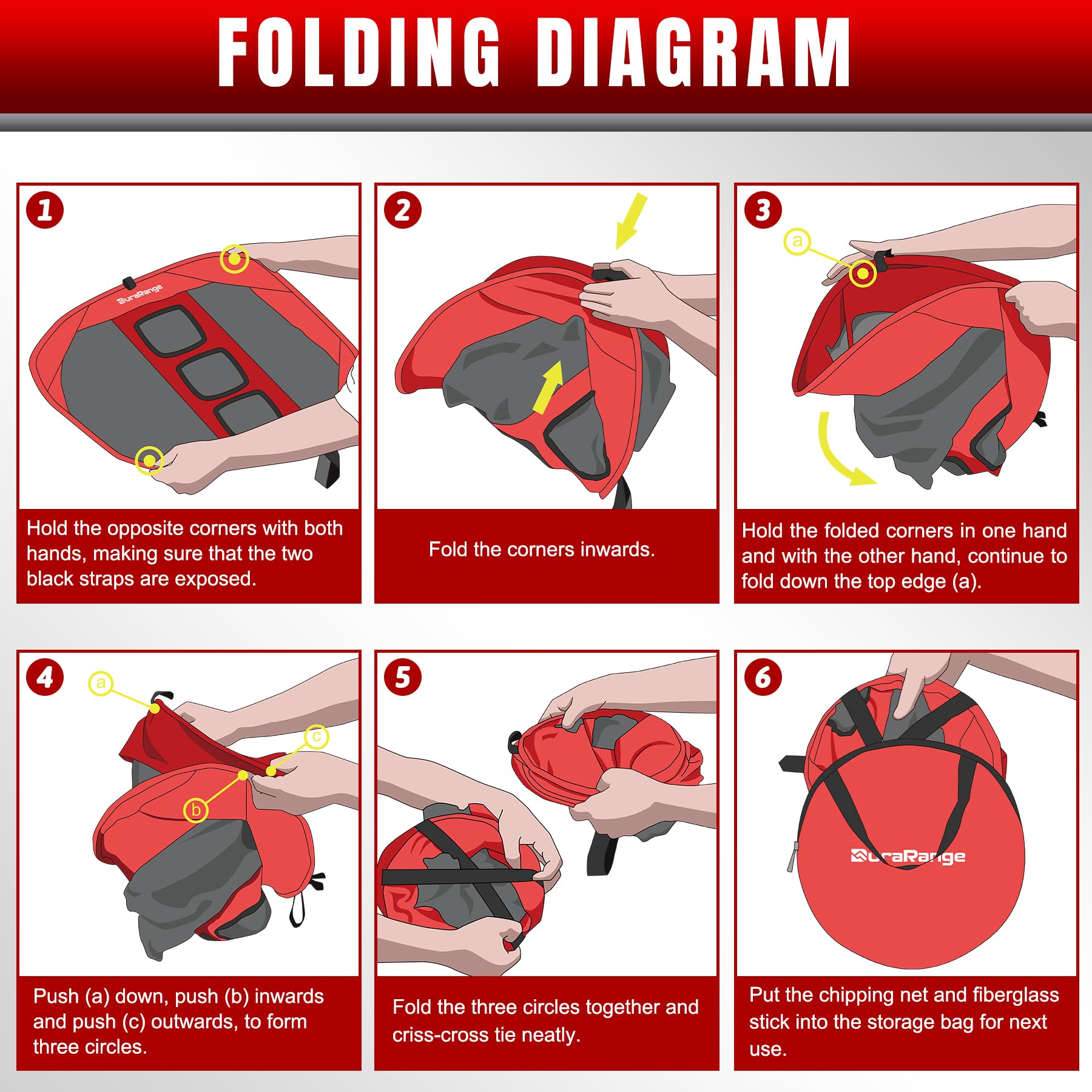 FOLDING DIAGRAM

1
DuraRange
Hold the opposite corners with both hands, making sure that the two black straps are exposed.

2
Fold the corners inwards.

3
a
Hold the folded corners in one hand and with the other hand, continue to fold down the top edge (a).

4
a
c
b
Push (a) down, push (b) inwards and push (c) outwards, to form three circles.

5
Fold the three circles together and criss-cross tie neatly.

6
DuraRange
Put the chipping net and fiberglass stick into the storage bag for next use.