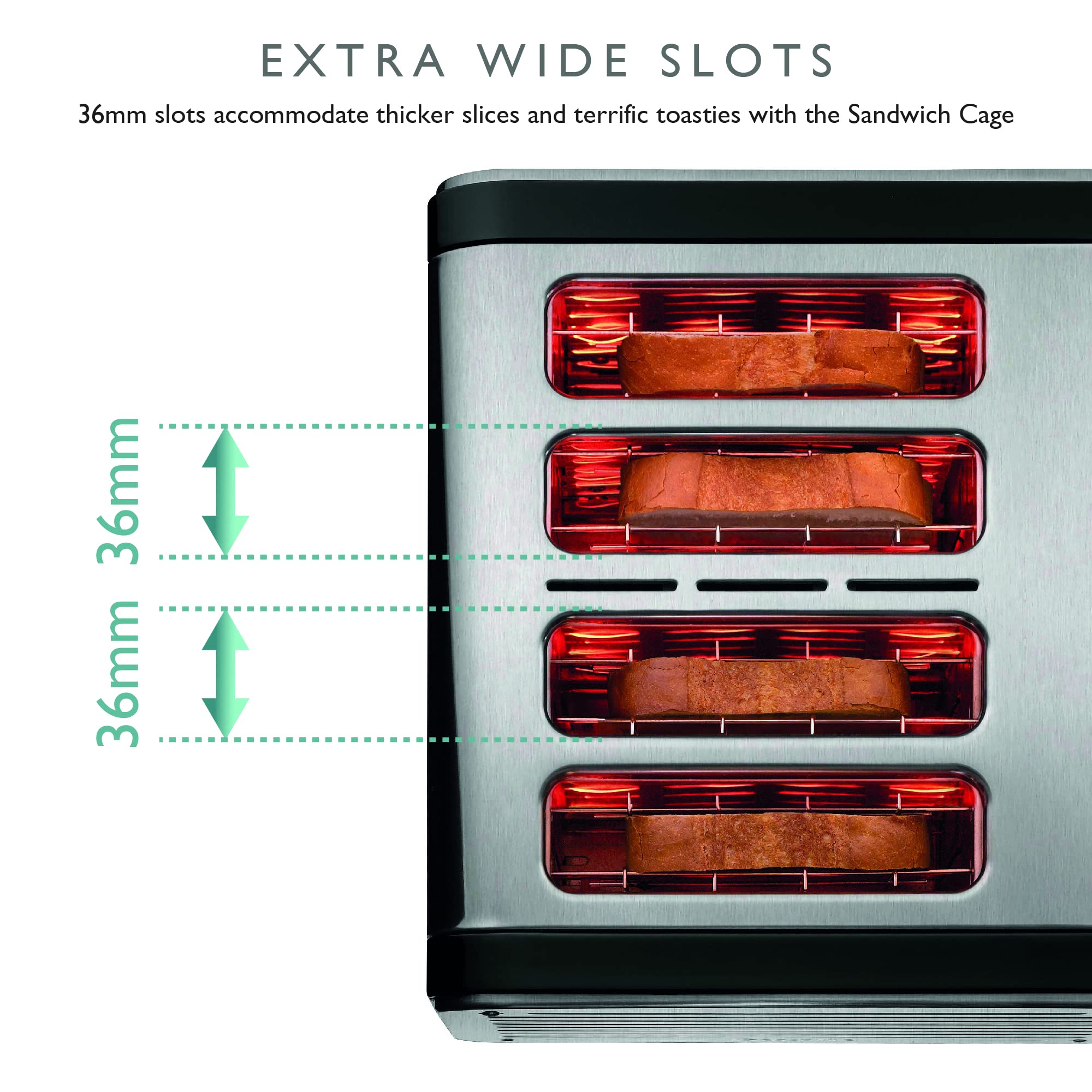 EXTRA WIDE SLOTS

36mm slots accommodate thicker slices and terrific toasties with the Sandwich Cage

36mm

36mm