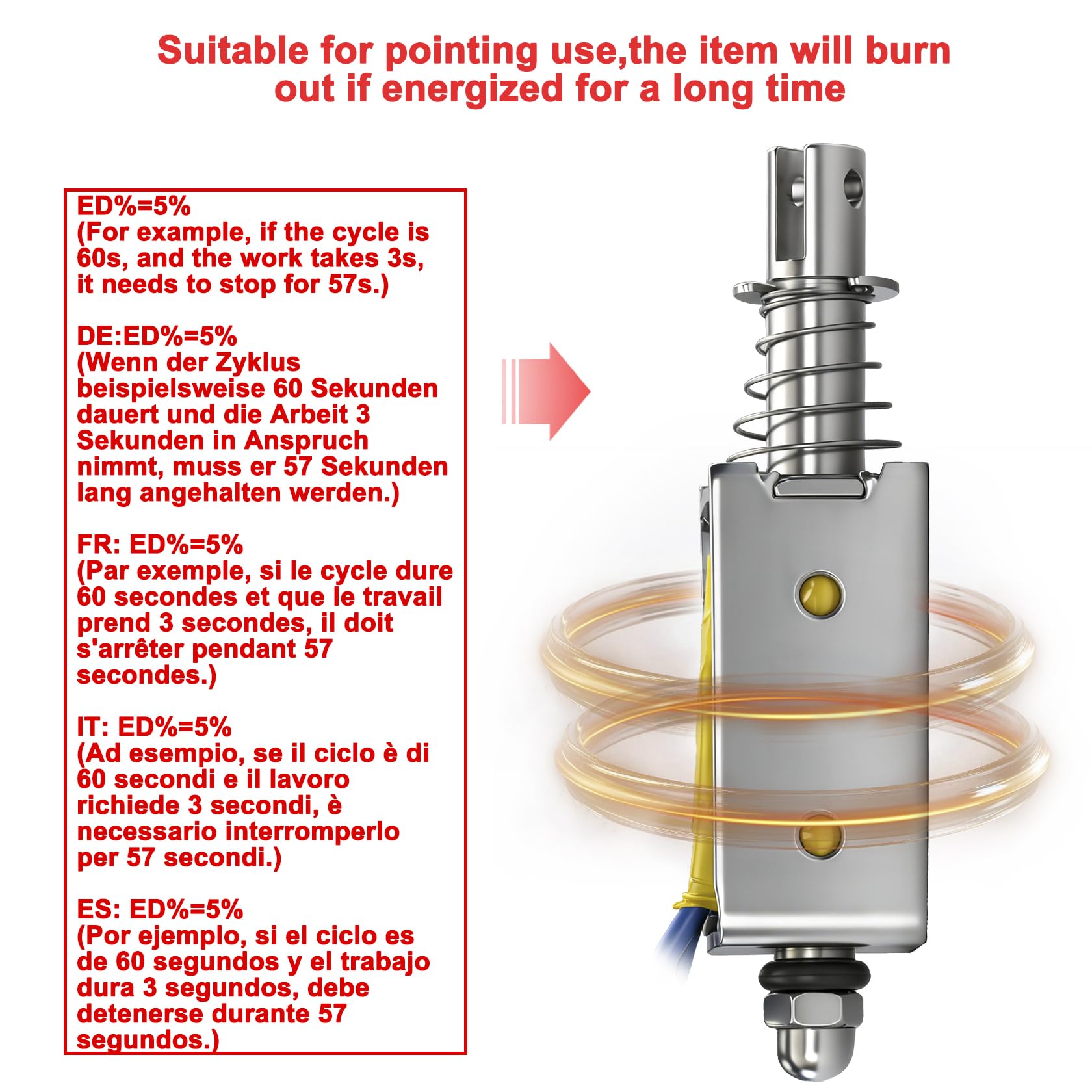 Suitable for pointing use,the item will burn out if energized for a long time

ED%=5%
(For example, if the cycle is 60s, and the work takes 3s, it needs to stop for 57s.)

DE:ED%=5%
(Wenn der Zyklus beispielsweise 60 Sekunden dauert und die Arbeit 3 Sekunden in Anspruch nimmt, muss er 57 Sekunden lang angehalten werden.)

FR: ED%=5%
(Par exemple, si le cycle dure 60 secondes et que le travail prend 3 secondes, il doit s'arrêter pendant 57 secondes.)

IT: ED%=5%
(Ad esempio, se il ciclo è di 60 secondi e il lavoro richiede 3 secondi, è necessario interromperlo per 57 secondi.)

ES: ED%=5%
(Por ejemplo, si el ciclo es de 60 segundos y el trabajo dura 3 segundos, debe detenerse durante 57 segundos.)