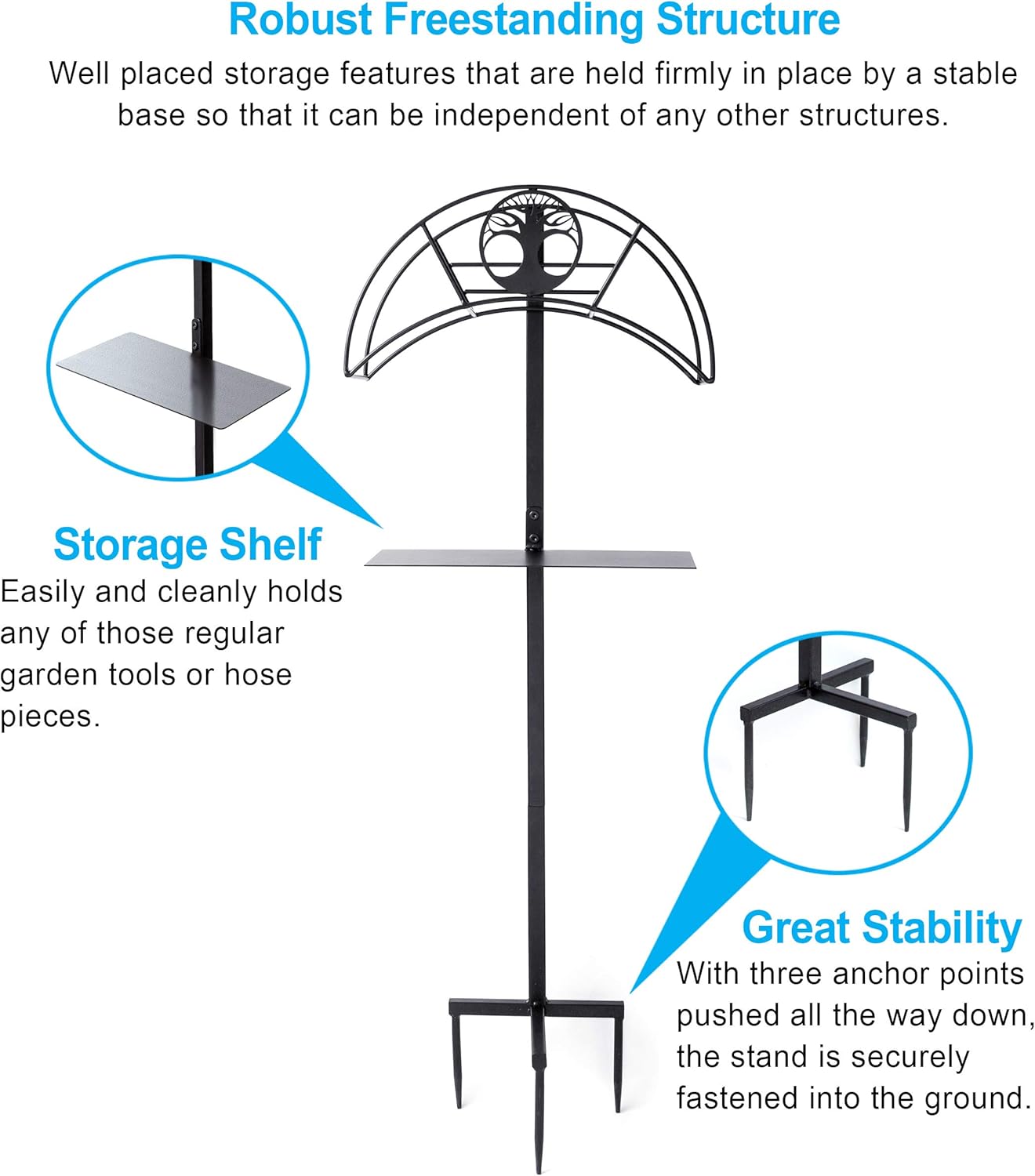 Robust Freestanding Structure

Well placed storage features that are held firmly in place by a stable base so that it can be independent of any other structures.

Storage Shelf

Easily and cleanly holds any of those regular garden tools or hose pieces.

Great Stability

With three anchor points pushed all the way down, the stand is securely fastened into the ground.