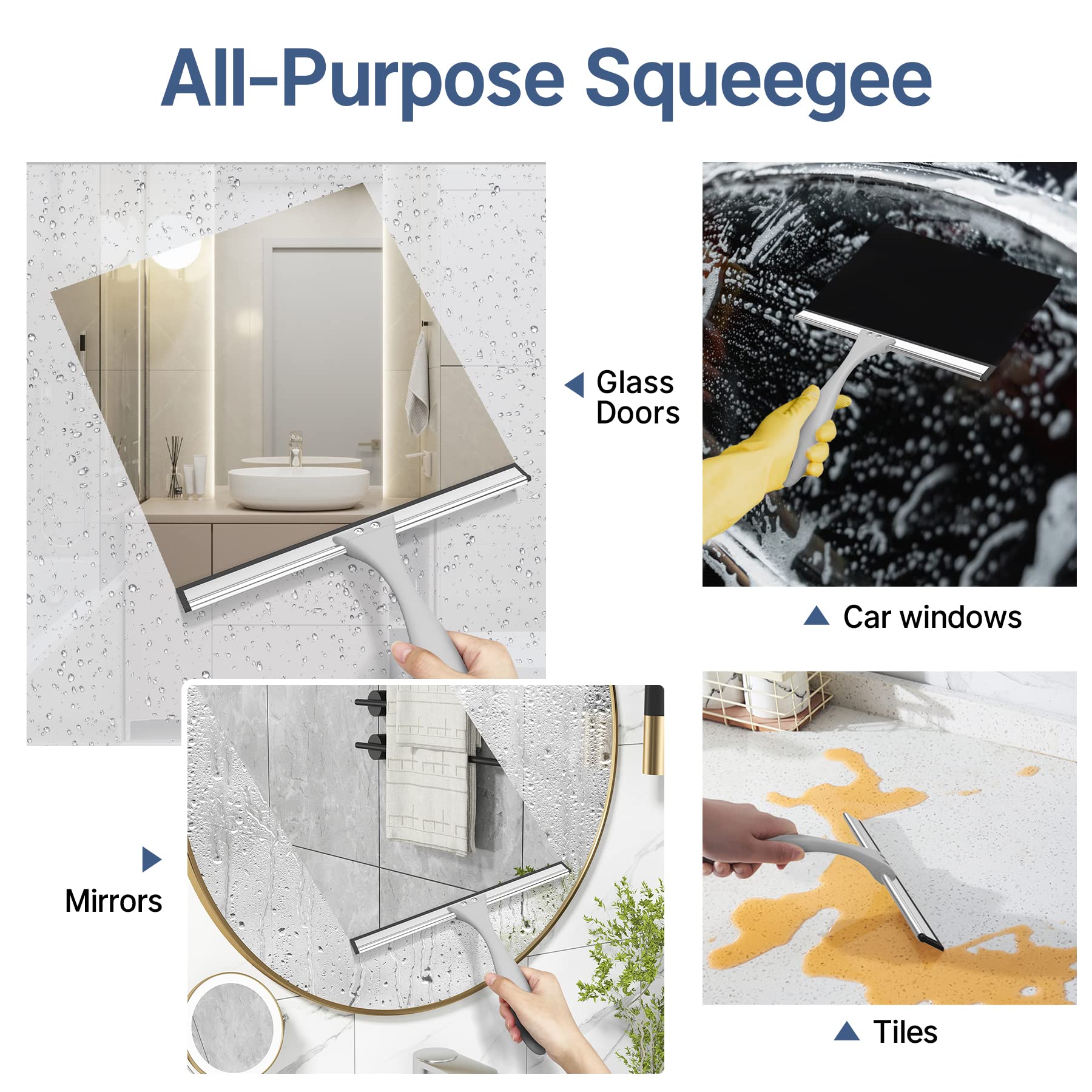 All-Purpose Squeegee

Glass Doors

Car windows

Mirrors

Tiles