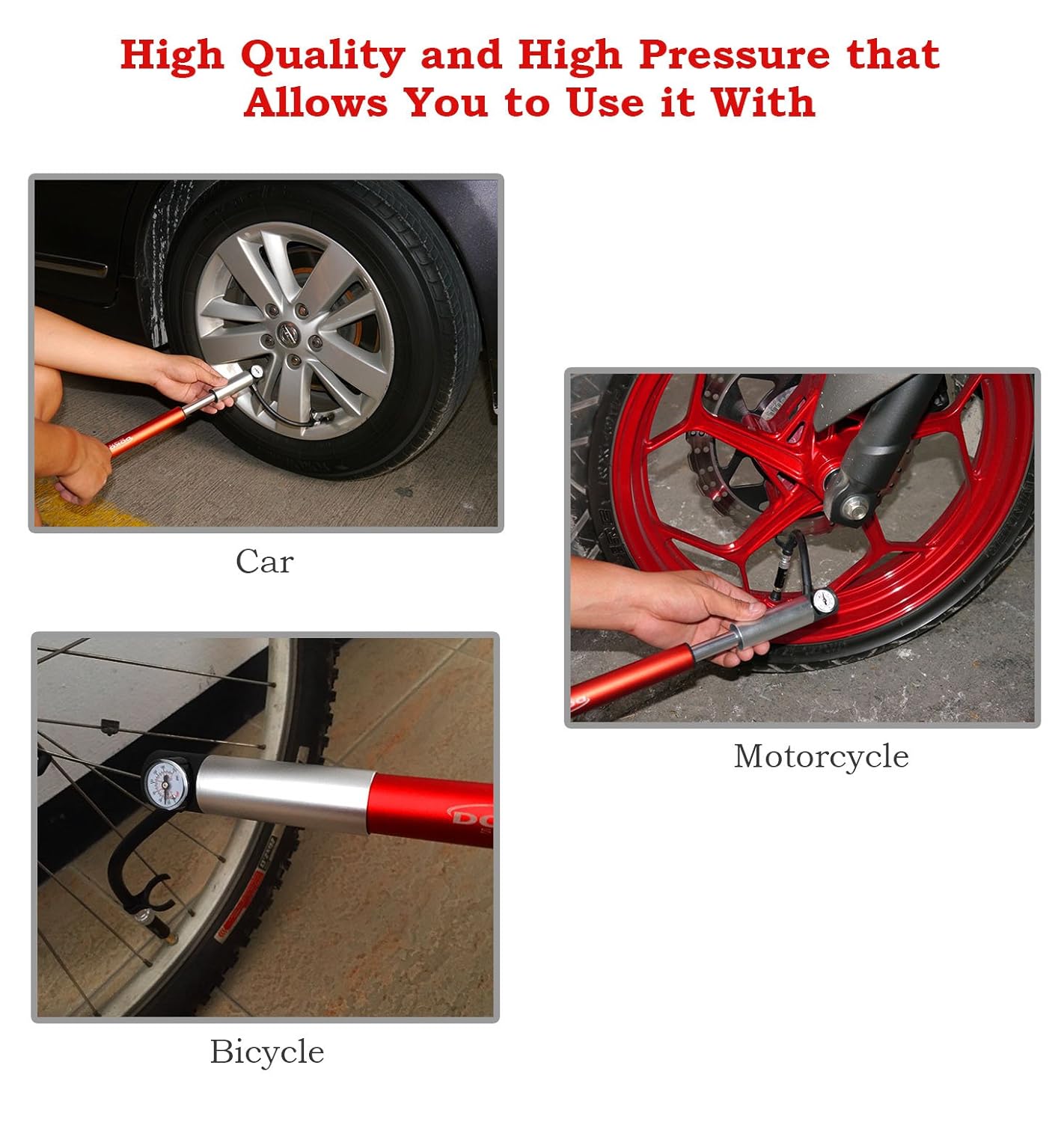 High Quality and High Pressure that Allows You to Use it With

Car

Motorcycle

Bicycle