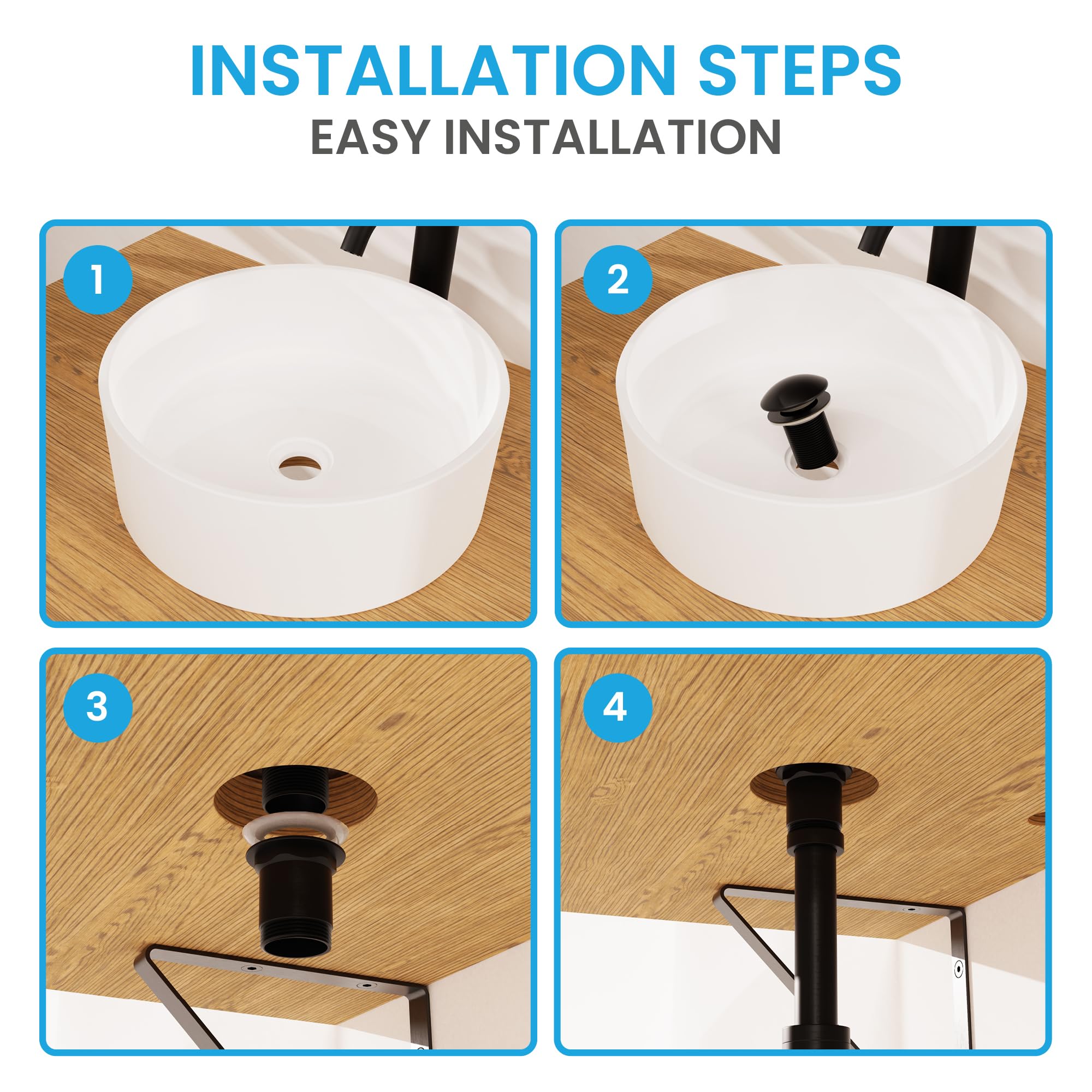 INSTALLATION STEPS
EASY INSTALLATION

1

2

3

4