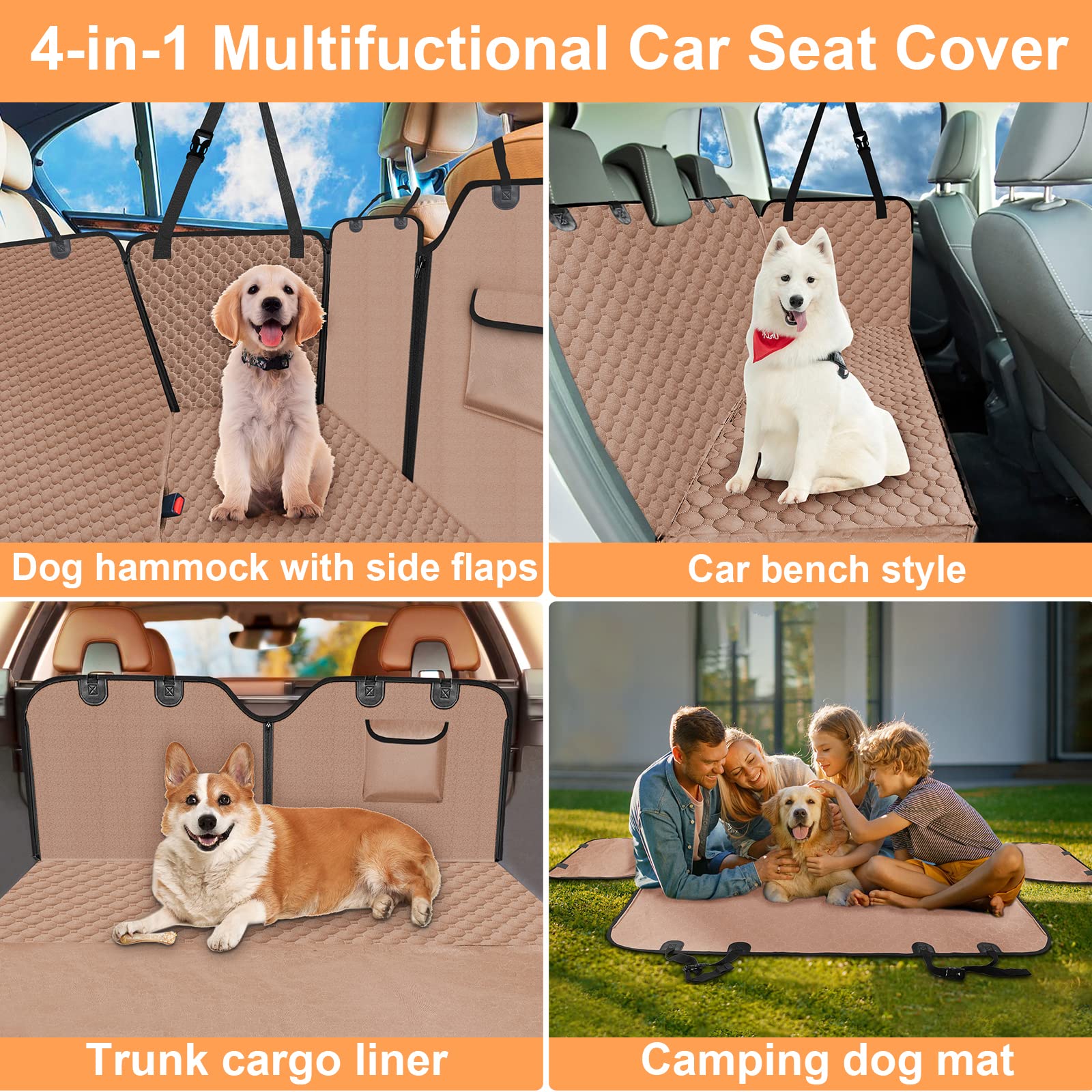 4-in-1 Multifuctional Car Seat Cover

Dog hammock with side flaps

Car bench style

Trunk cargo liner

Camping dog mat