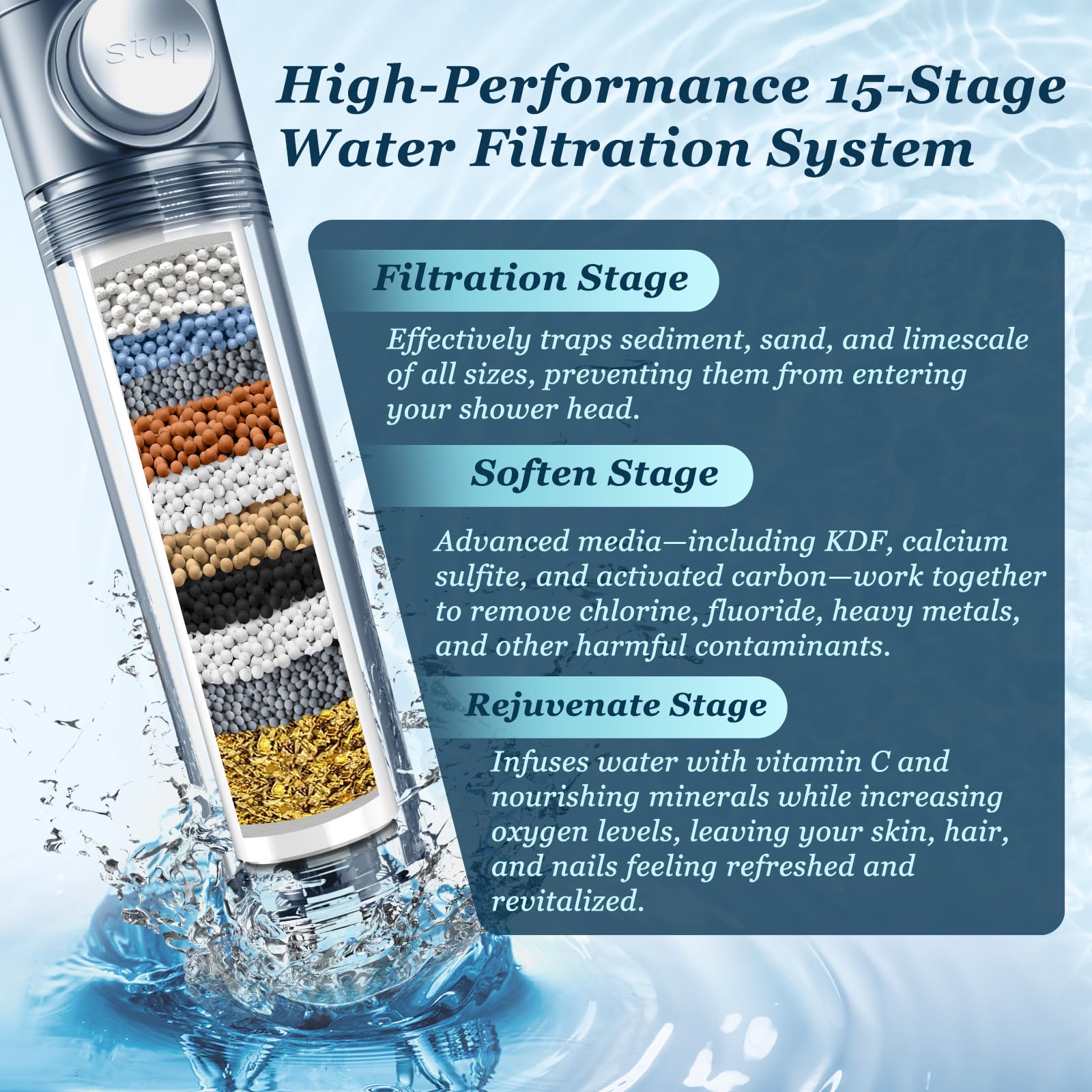 stop

High-Performance 15-Stage Water Filtration System

Filtration Stage

Effectively traps sediment, sand, and limescale of all sizes, preventing them from entering your shower head.

Soften Stage

Advanced media—including KDF, calcium sulfite, and activated carbon—work together to remove chlorine, fluoride, heavy metals, and other harmful contaminants.

Rejuvenate Stage

Infuses water with vitamin C and nourishing minerals while increasing oxygen levels, leaving your skin, hair, and nails feeling refreshed and revitalized.