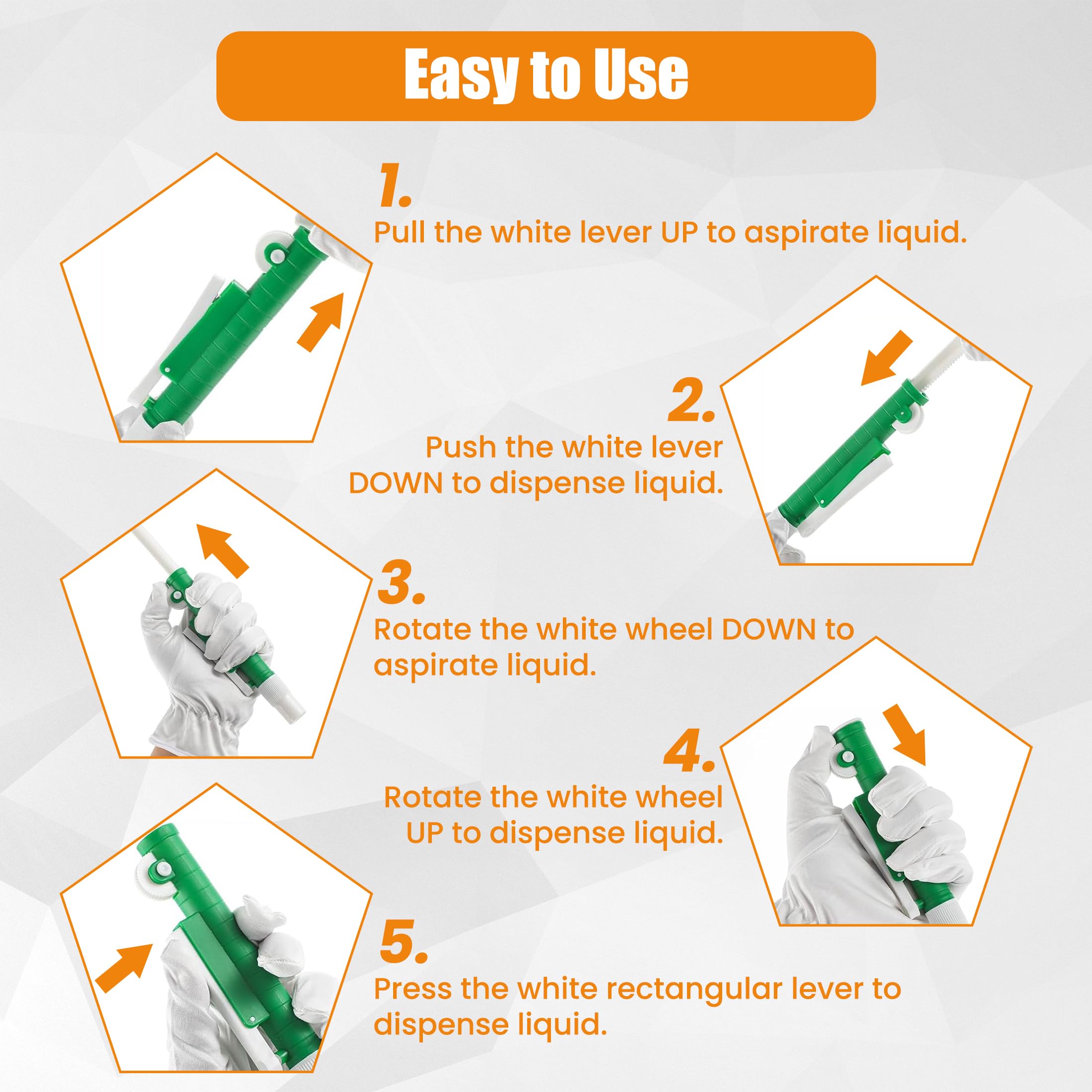 Easy to Use

1.
Pull the white lever UP to aspirate liquid.

2.
Push the white lever DOWN to dispense liquid.

3.
Rotate the white wheel DOWN to aspirate liquid.

4.
Rotate the white wheel UP to dispense liquid.

5.
Press the white rectangular lever to dispense liquid.