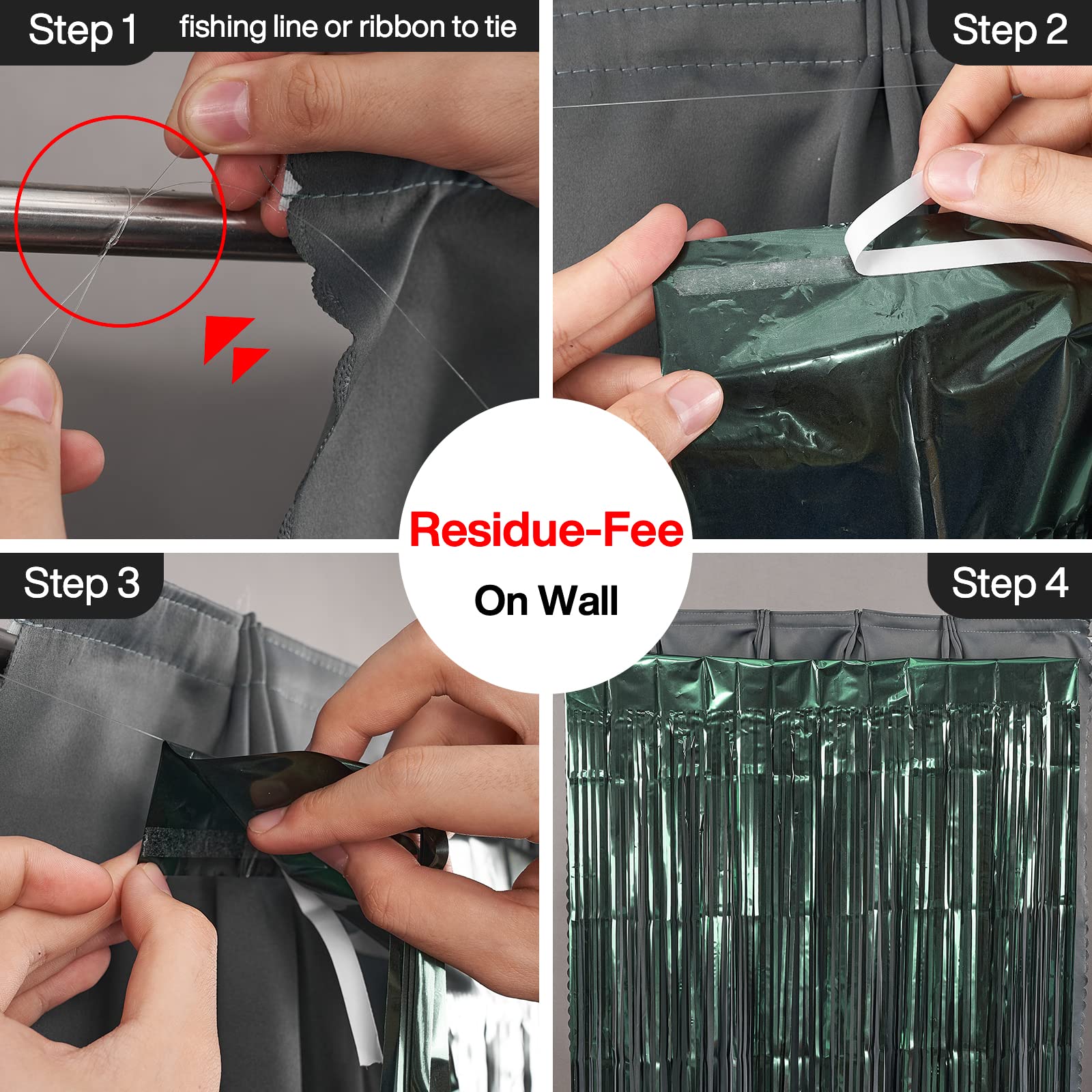 Step 1 fishing line or ribbon to tie

Step 2

Residue-Fee

On Wall

Step 3

Step 4