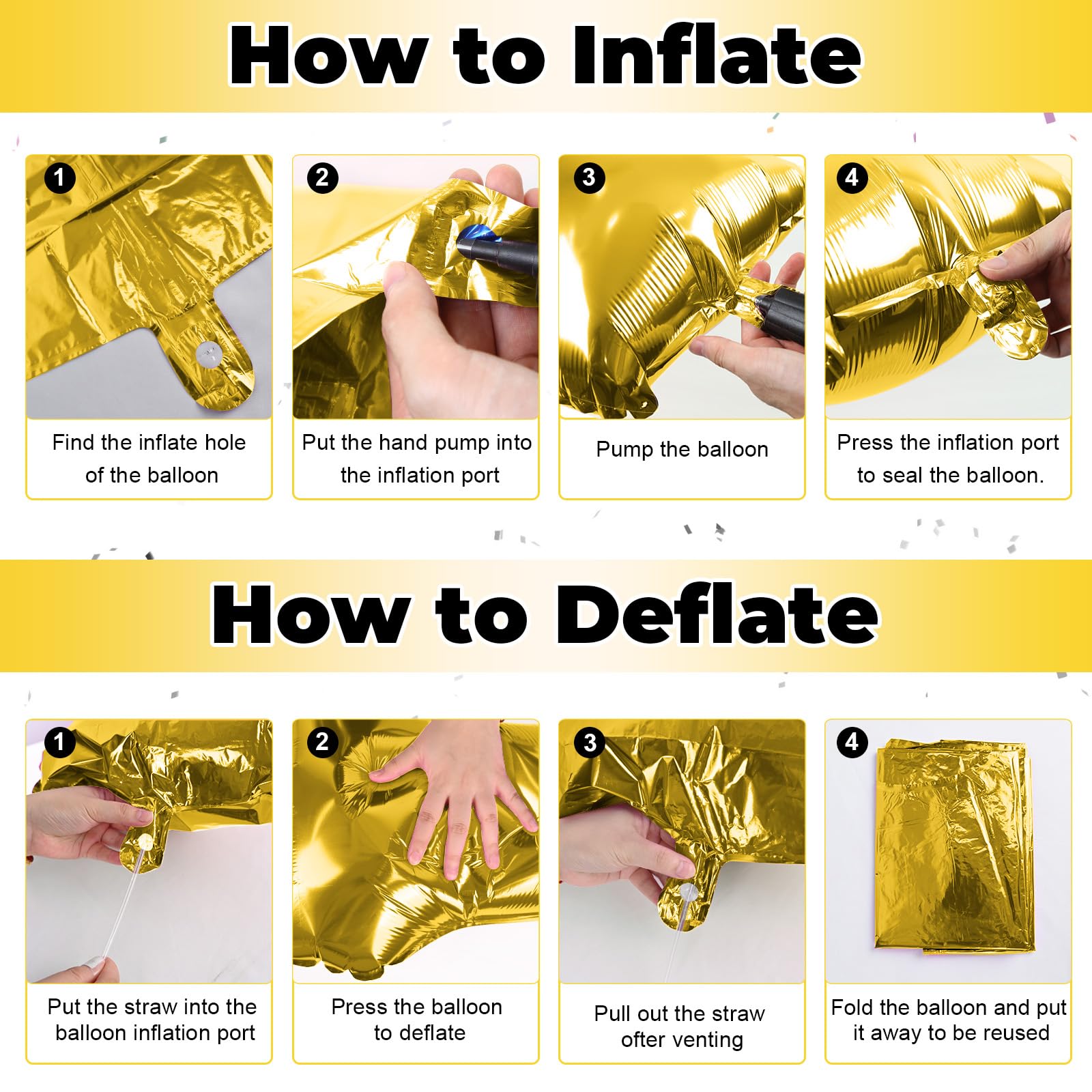 How to Inflate

1
Find the inflate hole of the balloon

2
Put the hand pump into the inflation port

3
Pump the balloon

4
Press the inflation port to seal the balloon.

How to Deflate

1
Put the straw into the balloon inflation port

2
Press the balloon to deflate

3
Pull out the straw ofter venting

4
Fold the balloon and put it away to be reused