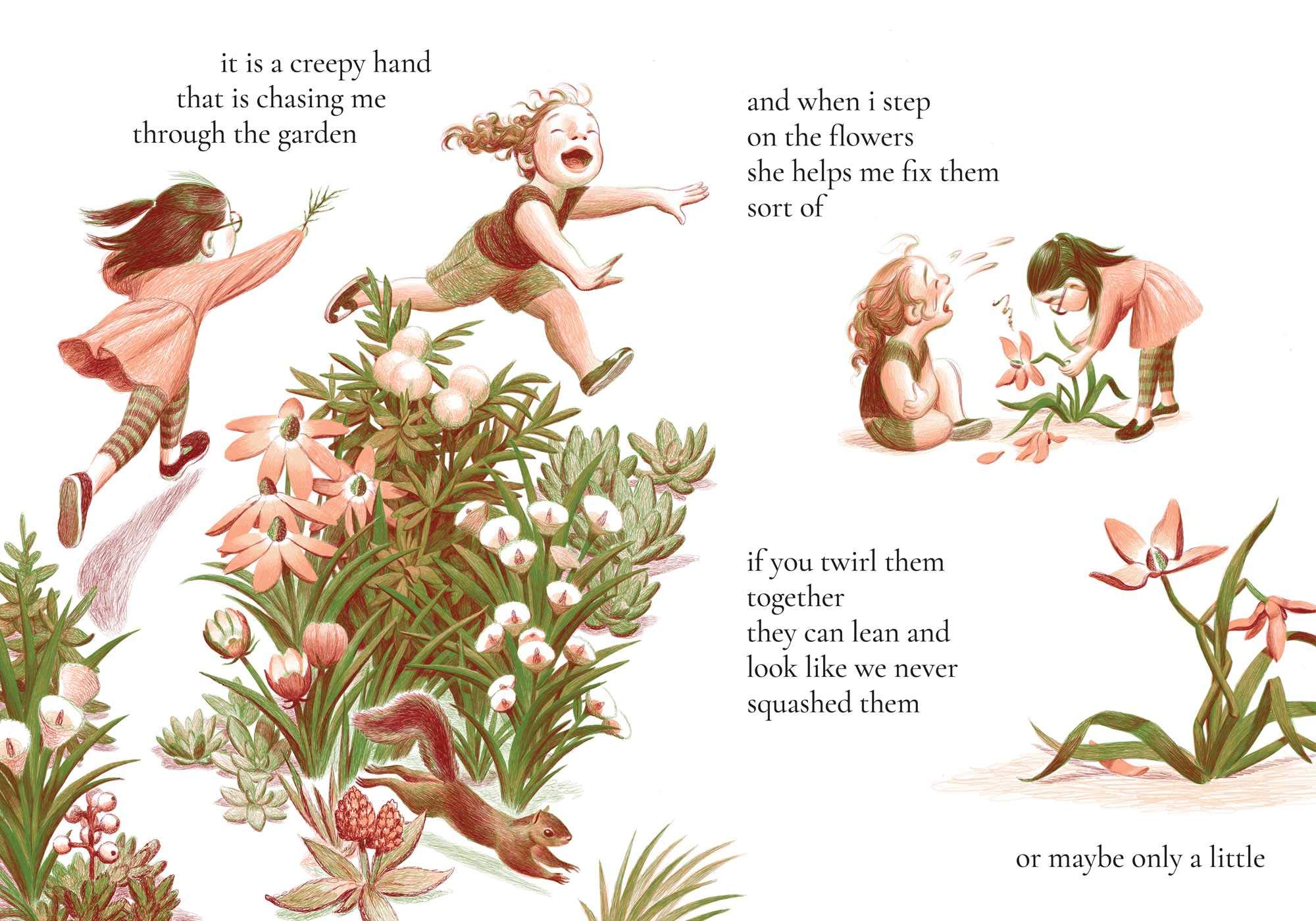 it is a creepy hand
that is chasing me
through the garden

and when i step
on the flowers
she helps me fix them
sort of

if you twirl them
together
they can lean and
look like we never
squashed them

or maybe only a little