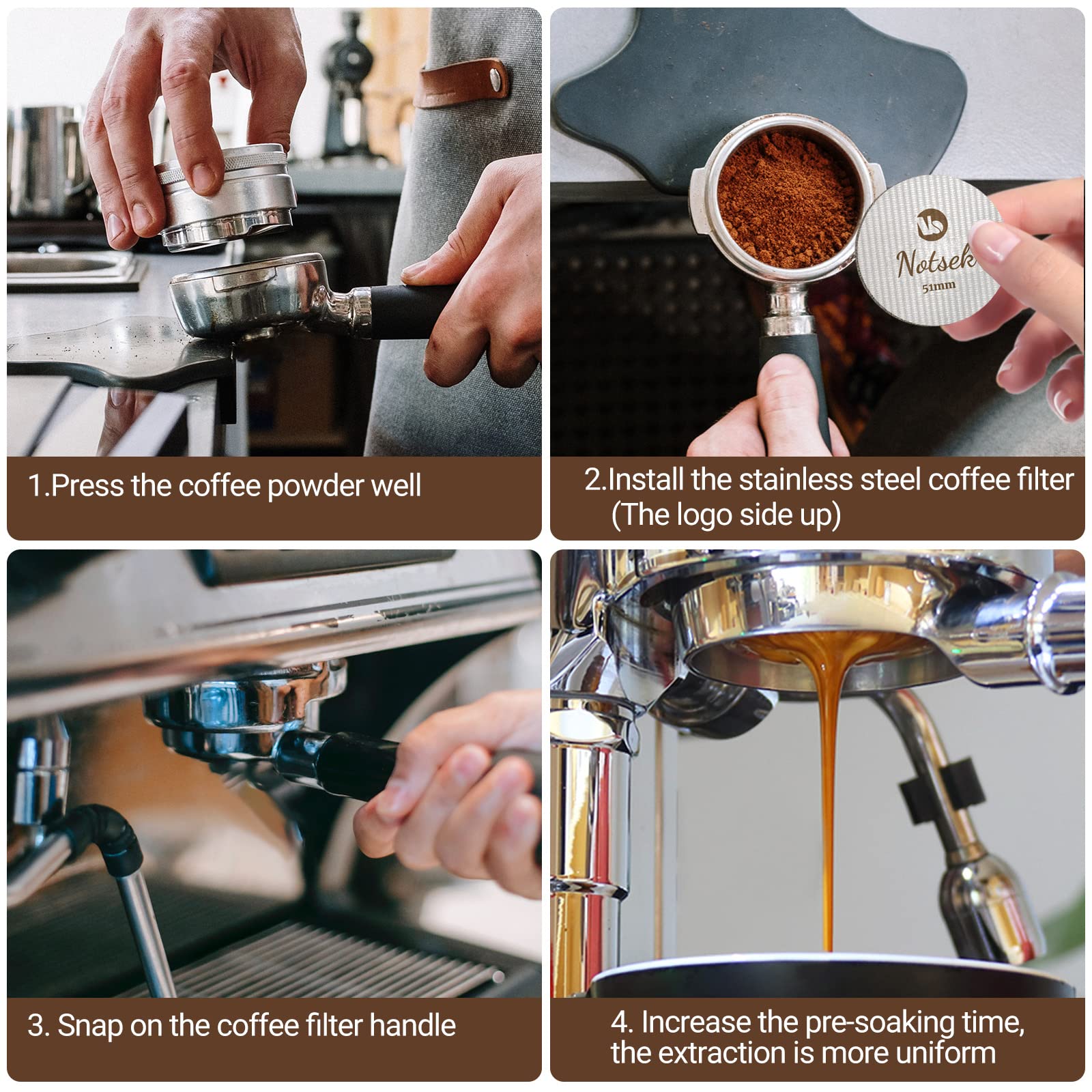 1.Press the coffee powder well

Notsek
51mm

2.Install the stainless steel coffee filter (The logo side up)

3. Snap on the coffee filter handle

4. Increase the pre-soaking time, the extraction is more uniform