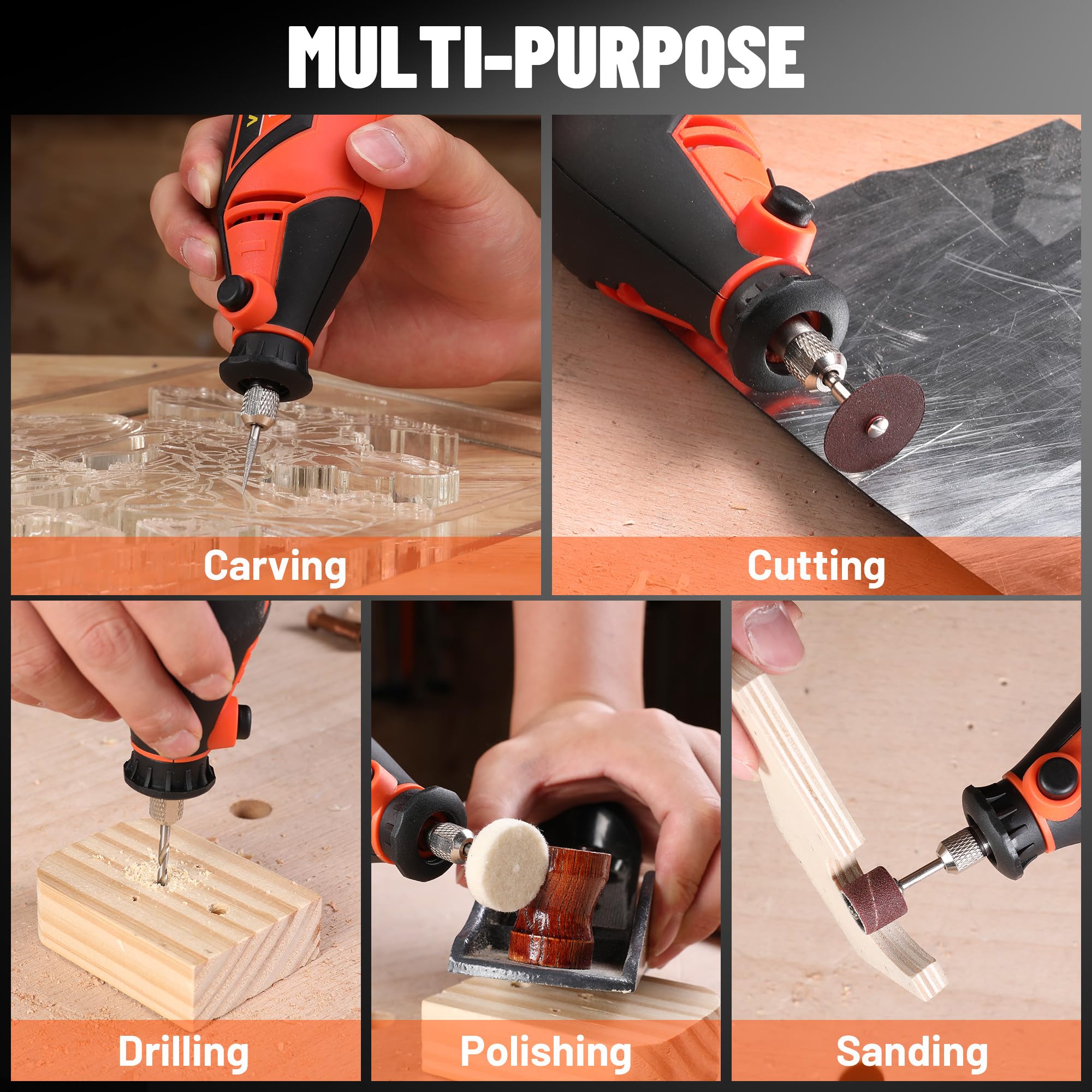 MULTI-PURPOSE

Carving

Cutting

Drilling

Polishing

Sanding