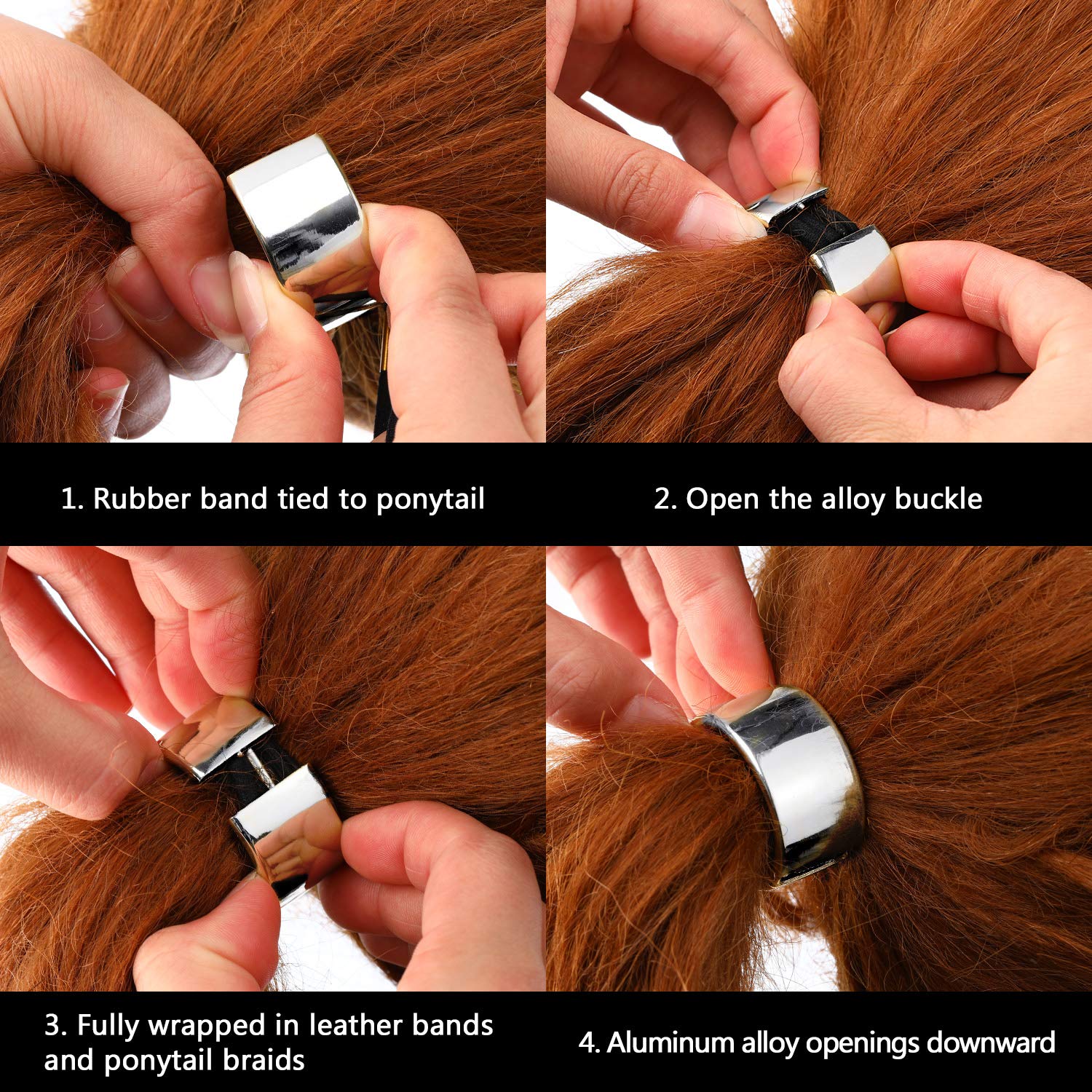 1. Rubber band tied to ponytail

2. Open the alloy buckle

3. Fully wrapped in leather bands and ponytail braids

4. Aluminum alloy openings downward