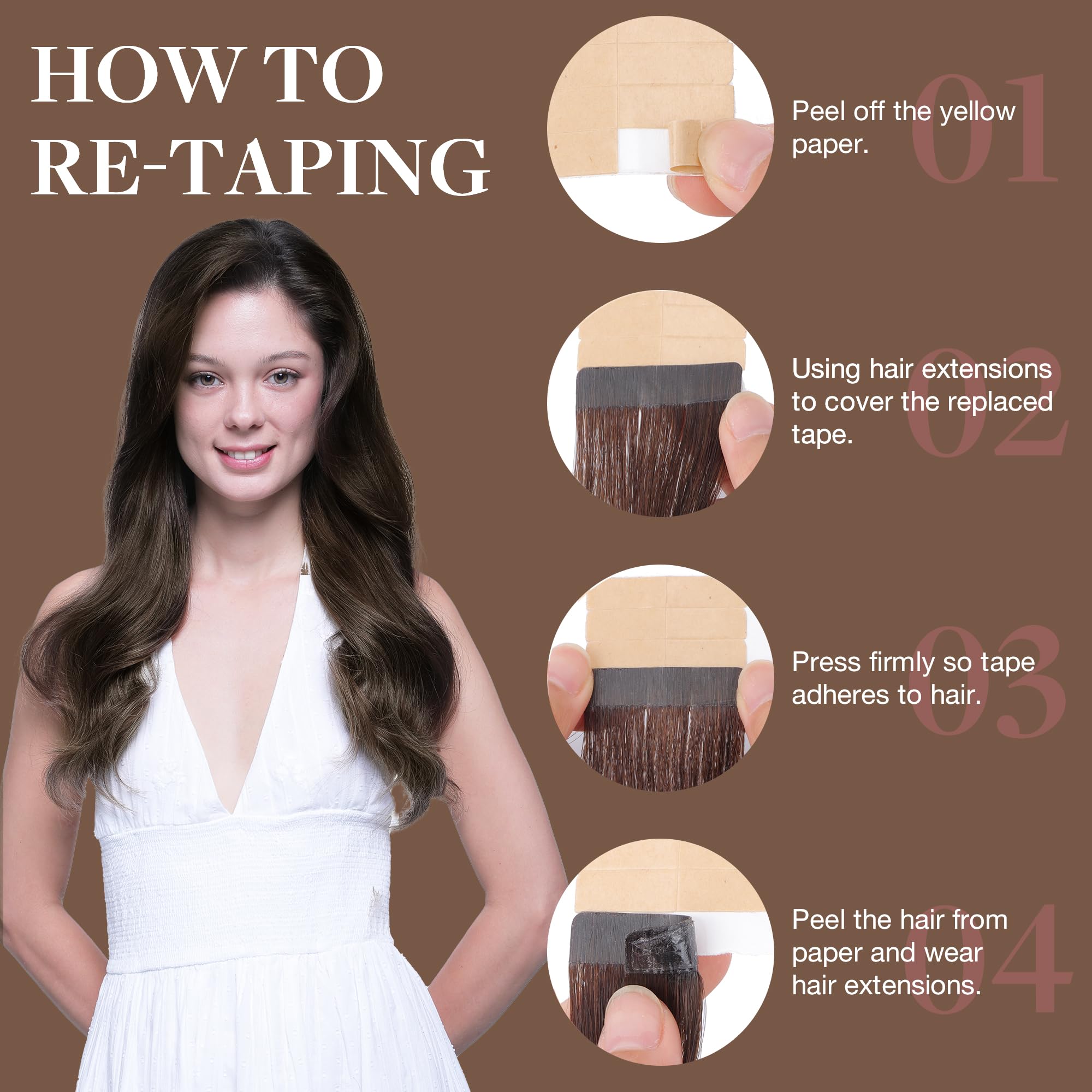 HOW TO RE-TAPING

01
Peel off the yellow paper.

02
Using hair extensions to cover the replaced tape.

03
Press firmly so tape adheres to hair.

04
Peel the hair from paper and wear hair extensions.