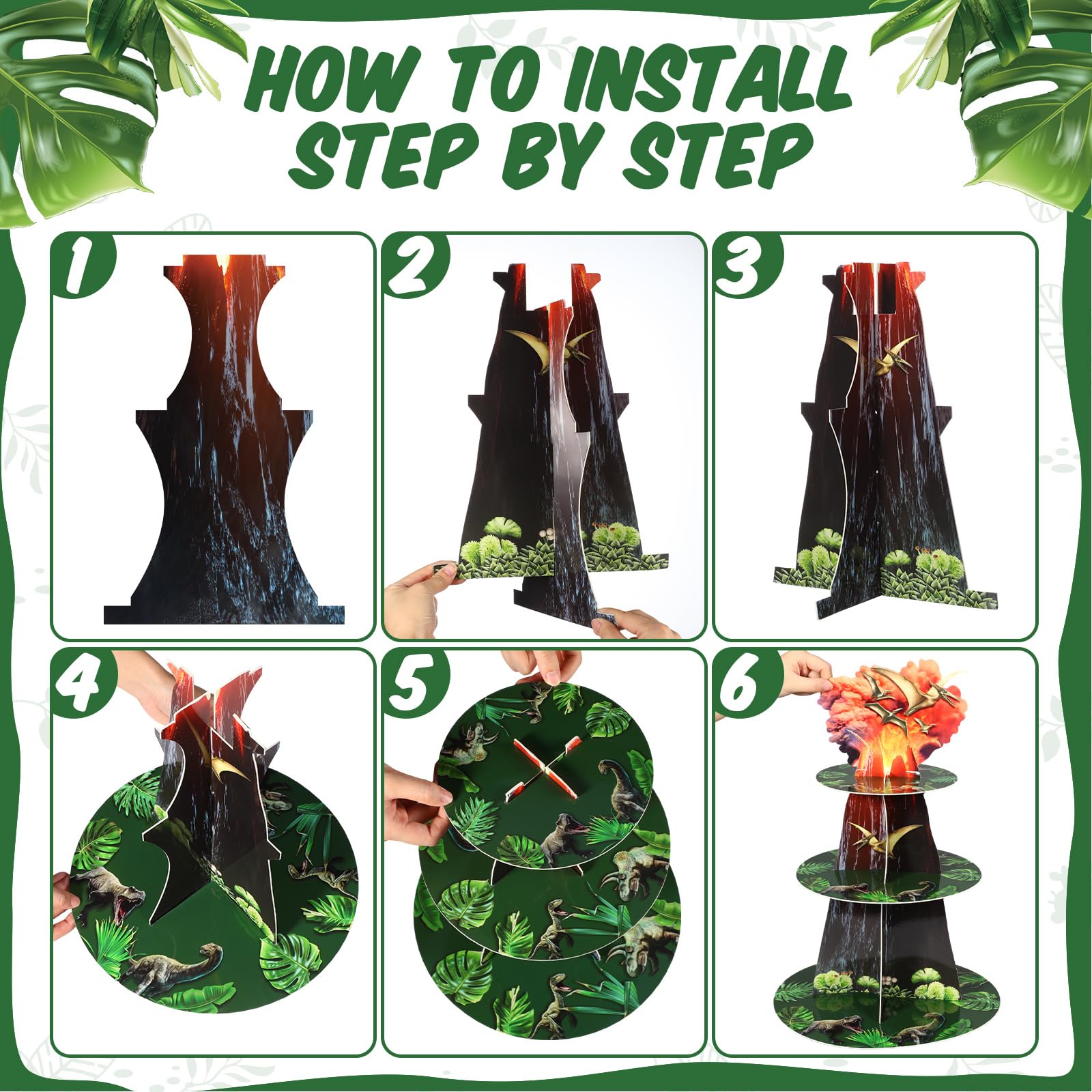 HOW TO INSTALL
STEP BY STEP

1

2

3

4

5

6