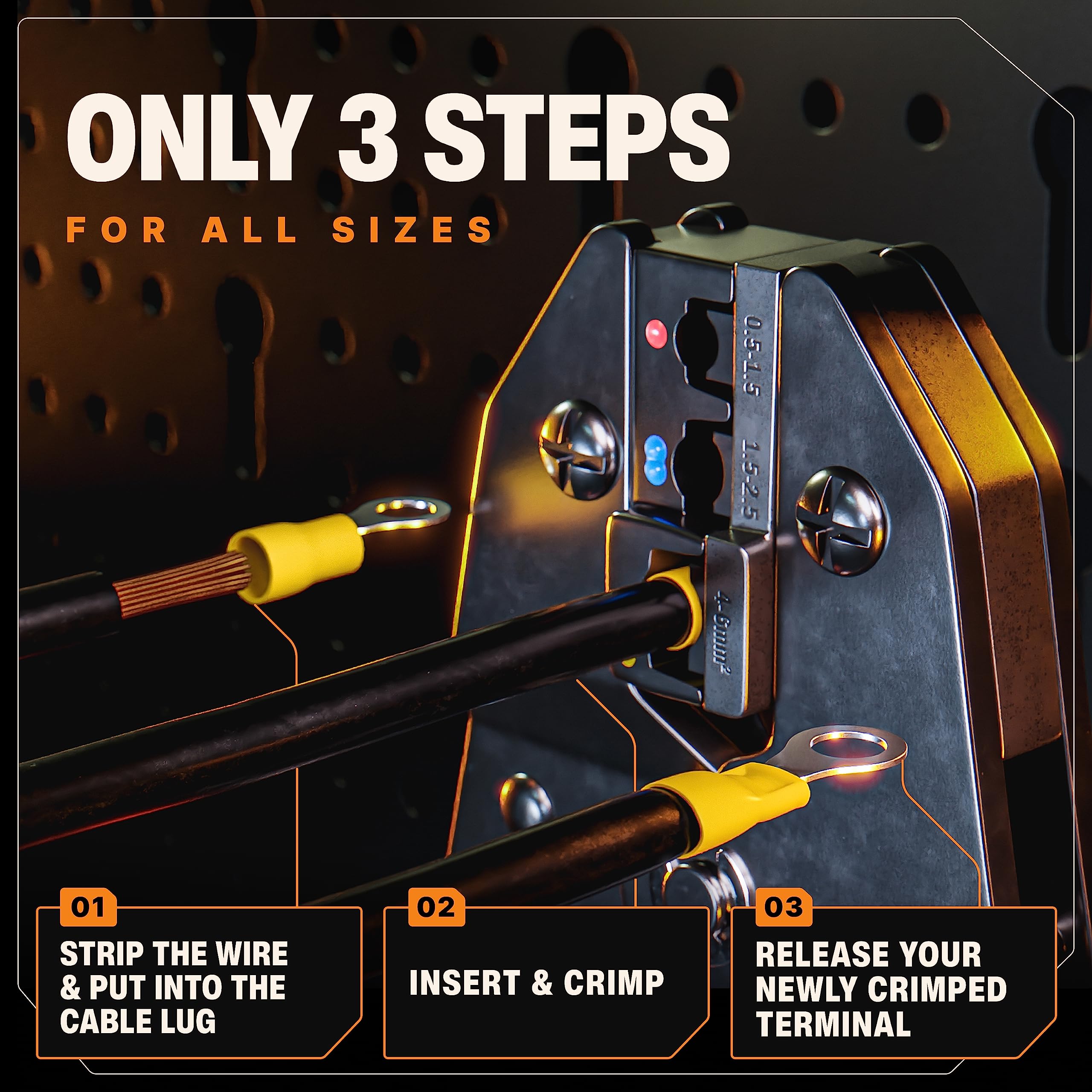 ONLY 3 STEPS

FOR ALL SIZES

0.5-1.5

1.5-2.5

4-6mm²

01

STRIP THE WIRE & PUT INTO THE CABLE LUG

02

INSERT & CRIMP

03

RELEASE YOUR NEWLY CRIMPED TERMINAL