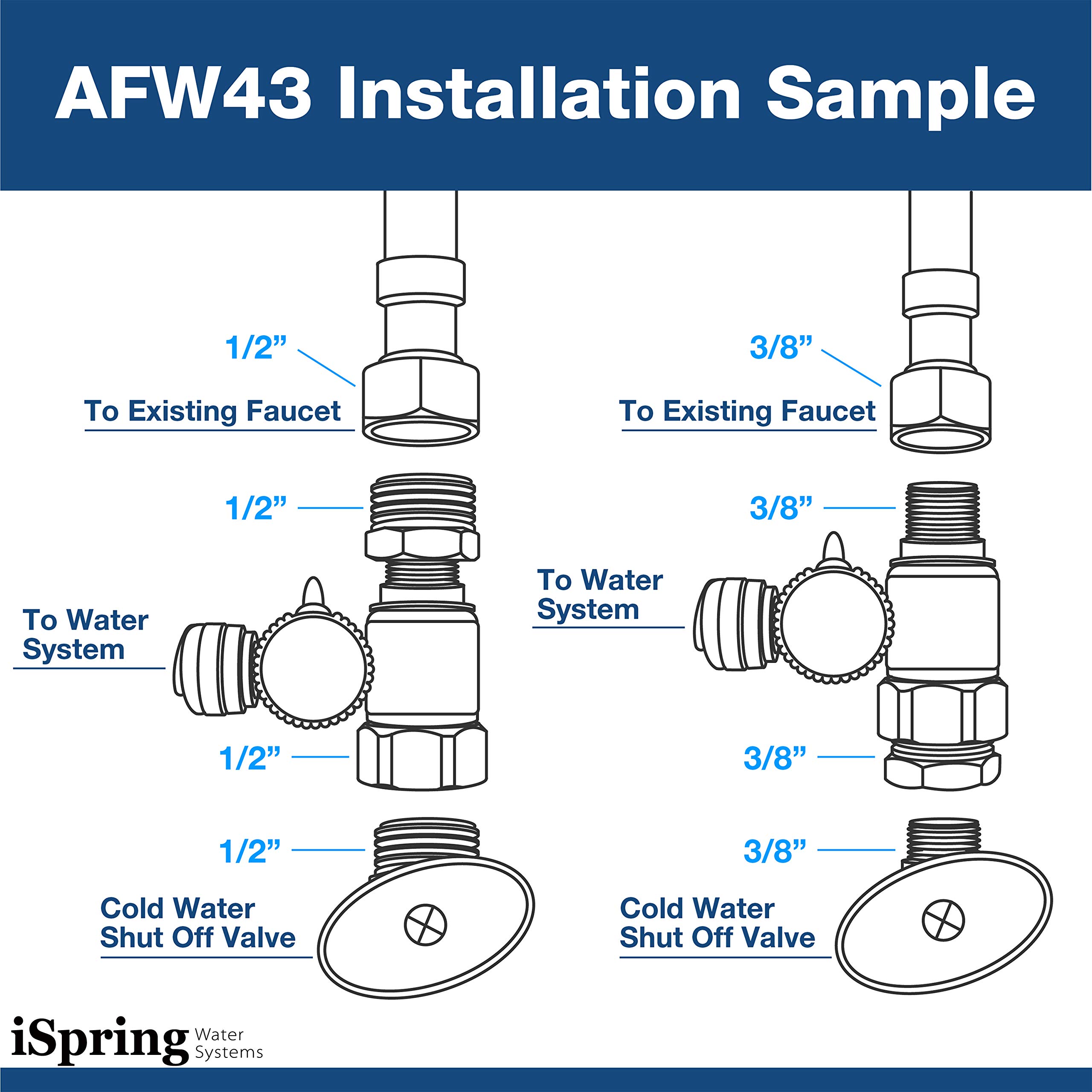 AFW43 Installation Sample

1/2”

To Existing Faucet

1/2”

To Water System

1/2”

1/2”

Cold Water Shut Off Valve

3/8”

To Existing Faucet

3/8”

To Water System

3/8”

3/8”

Cold Water Shut Off Valve

iSpring Water Systems