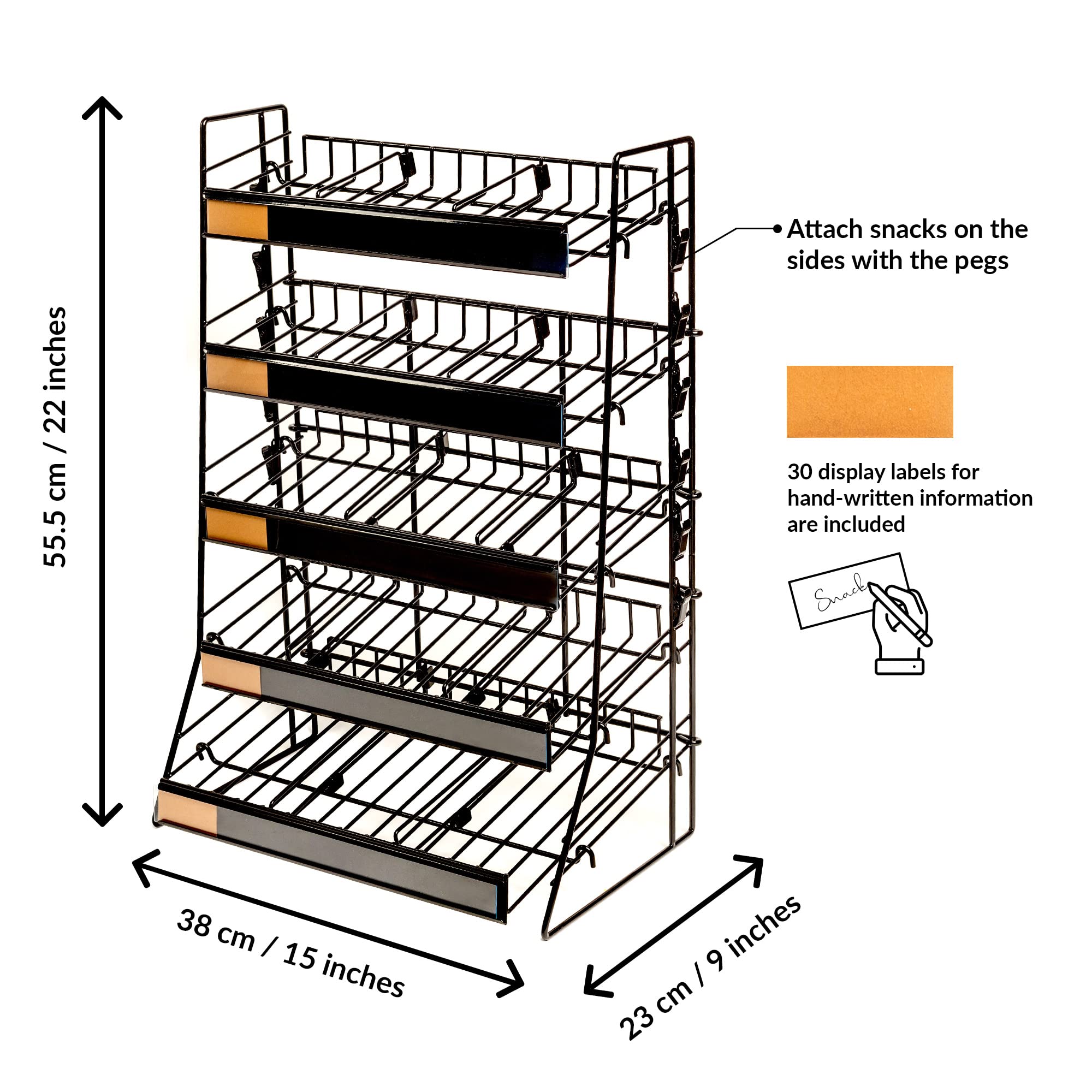 55.5 cm / 22 inches

Attach snacks on the sides with the pegs

30 display labels for hand-written information are included

Snack

38 cm / 15 inches

23 cm / 9 inches