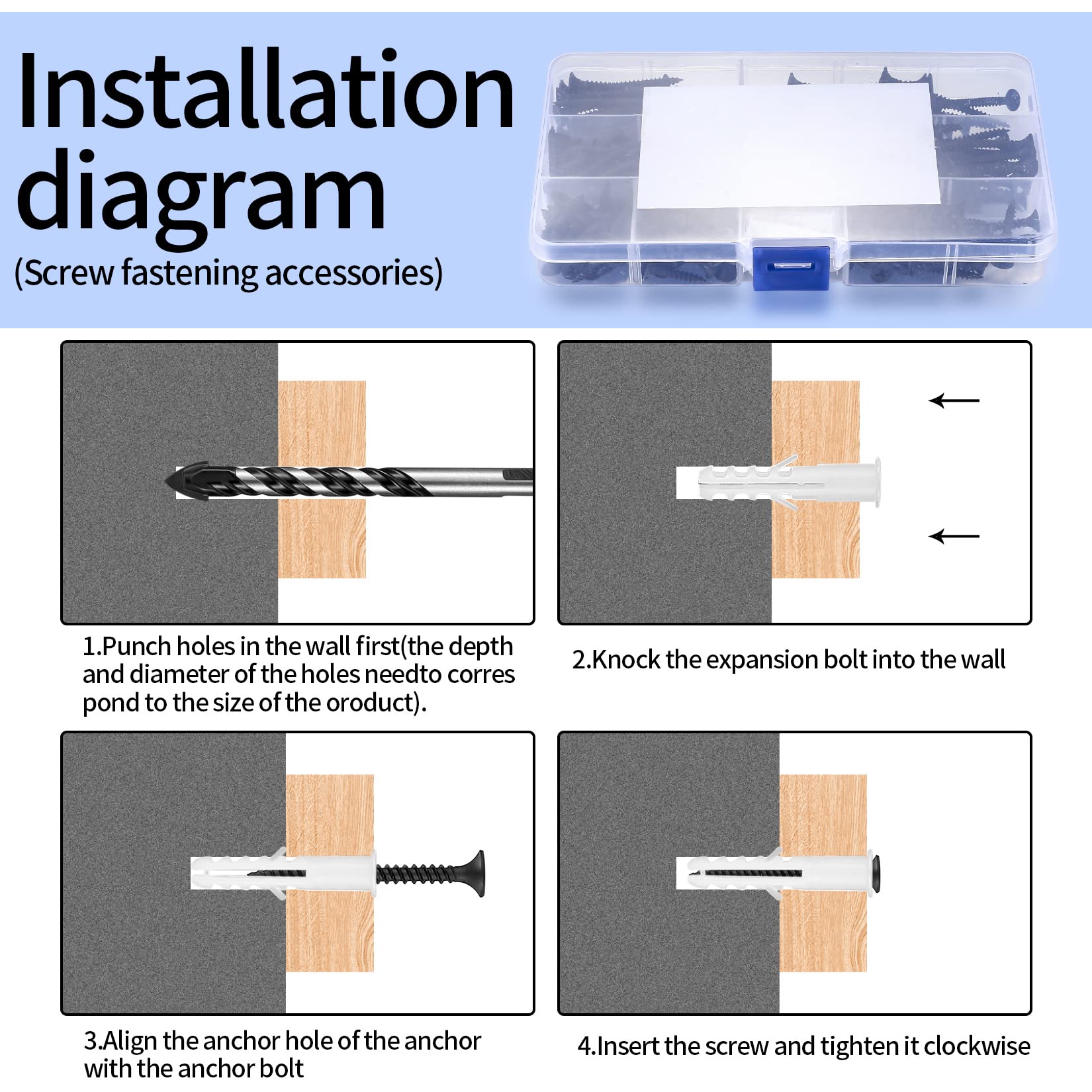 Installation diagram
(Screw fastening accessories)

1.Punch holes in the wall first(the depth and diameter of the holes needto corres pond to the size of the oroduct).

2.Knock the expansion bolt into the wall

3.Align the anchor hole of the anchor with the anchor bolt

4.Insert the screw and tighten it clockwise