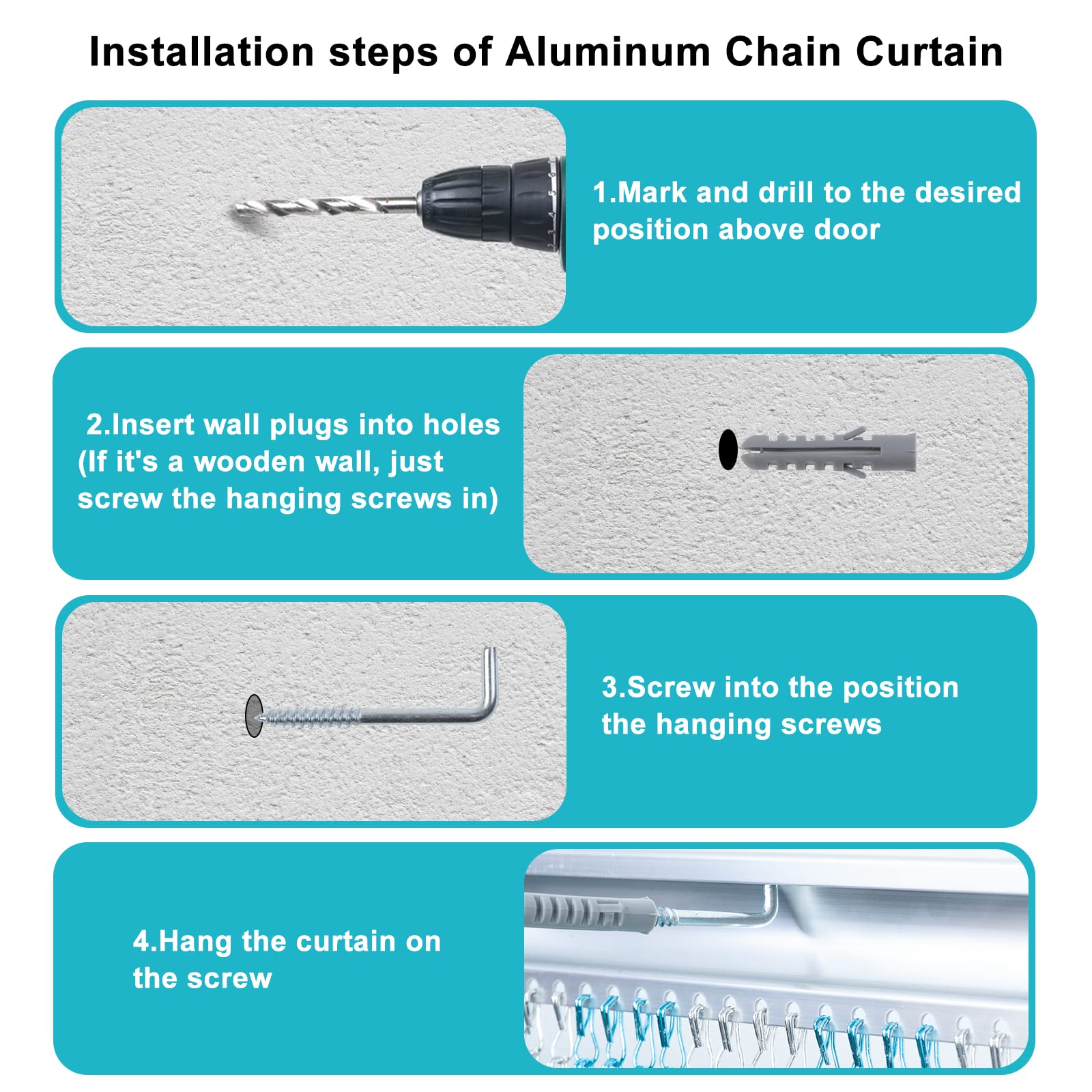 Installation steps of Aluminum Chain Curtain

1.Mark and drill to the desired position above door

2.Insert wall plugs into holes (If it's a wooden wall, just screw the hanging screws in)

3.Screw into the position the hanging screws

4.Hang the curtain on the screw