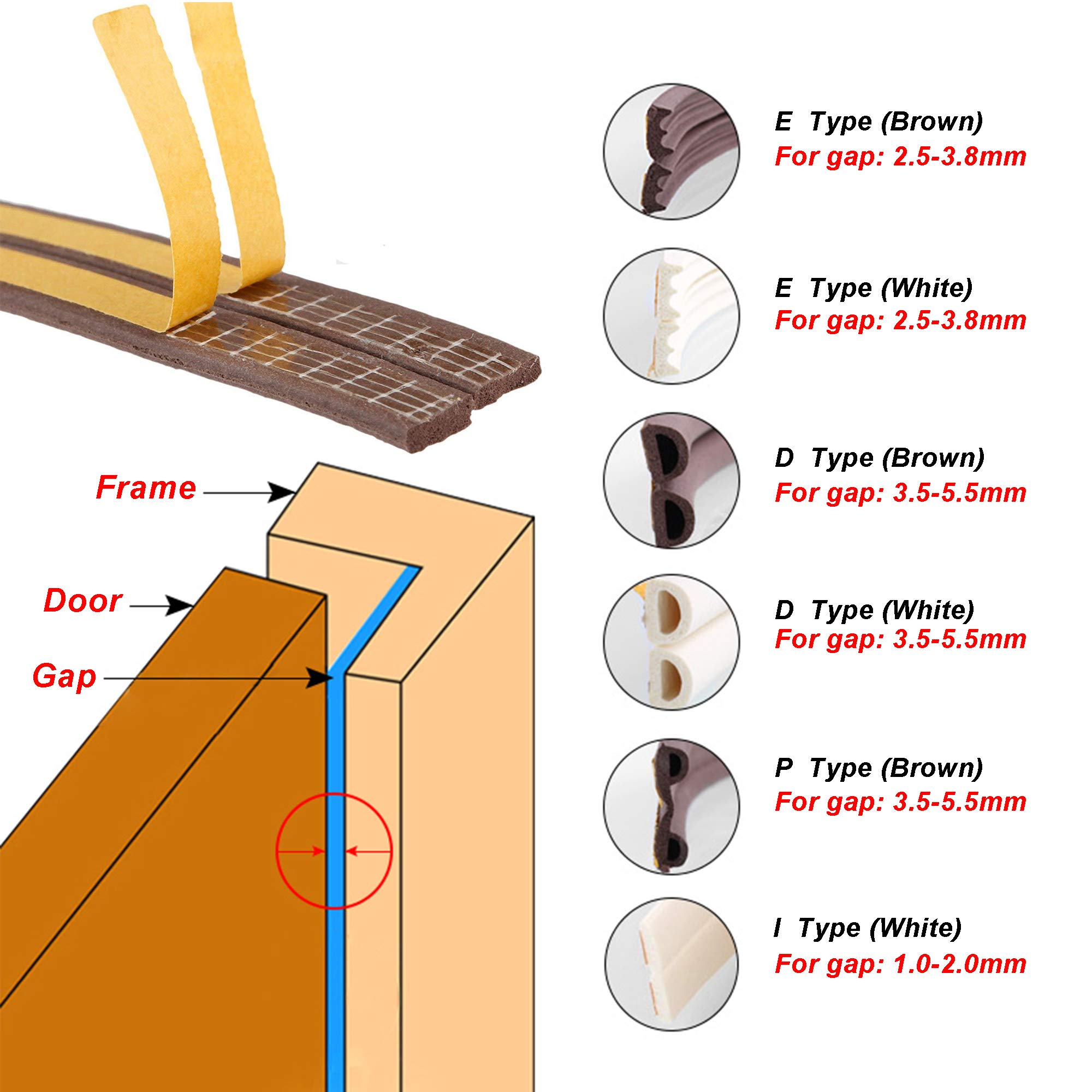 Frame

Door

Gap

E Type (Brown)
For gap: 2.5-3.8mm

E Type (White)
For gap: 2.5-3.8mm

D Type (Brown)
For gap: 3.5-5.5mm

D Type (White)
For gap: 3.5-5.5mm

P Type (Brown)
For gap: 3.5-5.5mm

I Type (White)
For gap: 1.0-2.0mm