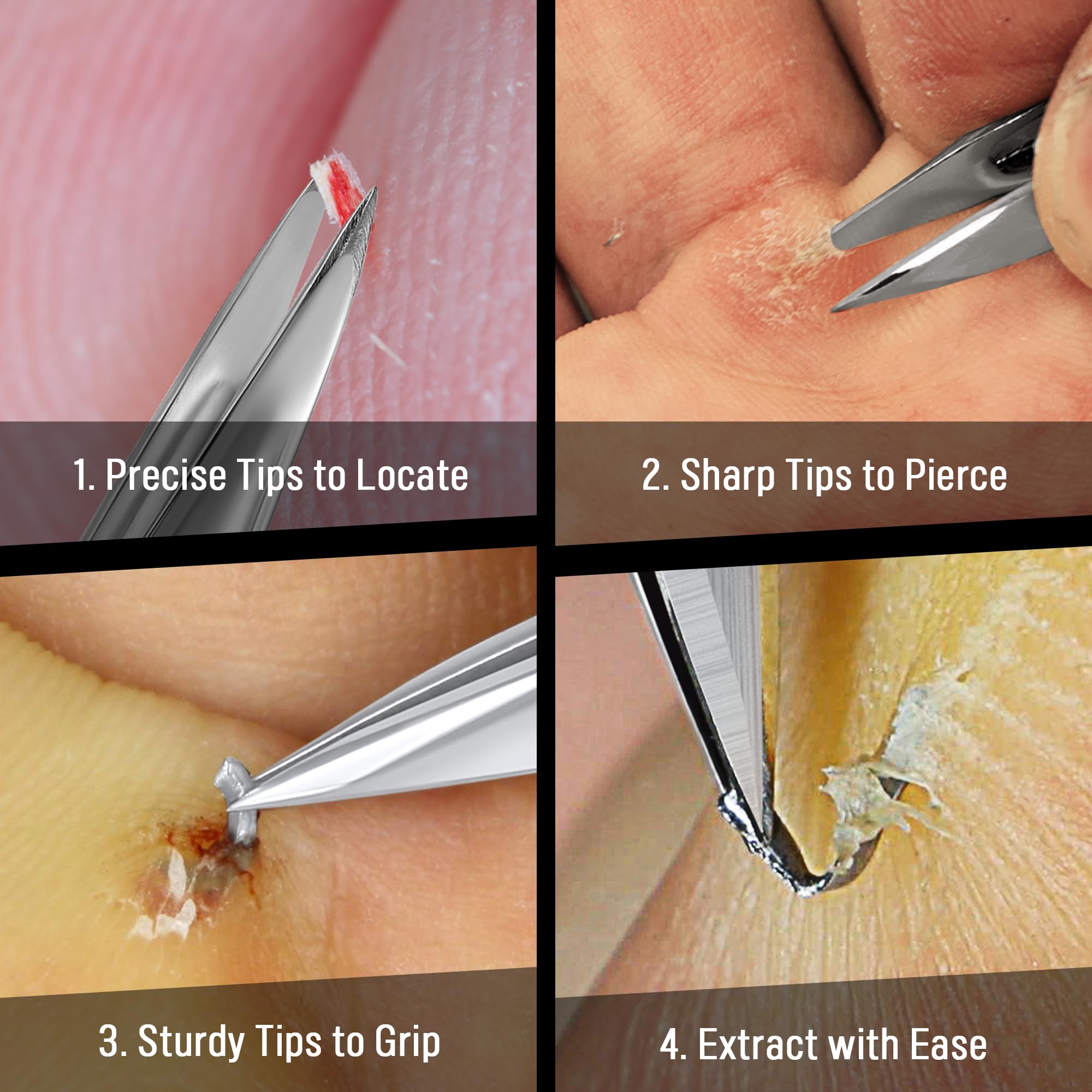 1. Precise Tips to Locate

2. Sharp Tips to Pierce

3. Sturdy Tips to Grip

4. Extract with Ease