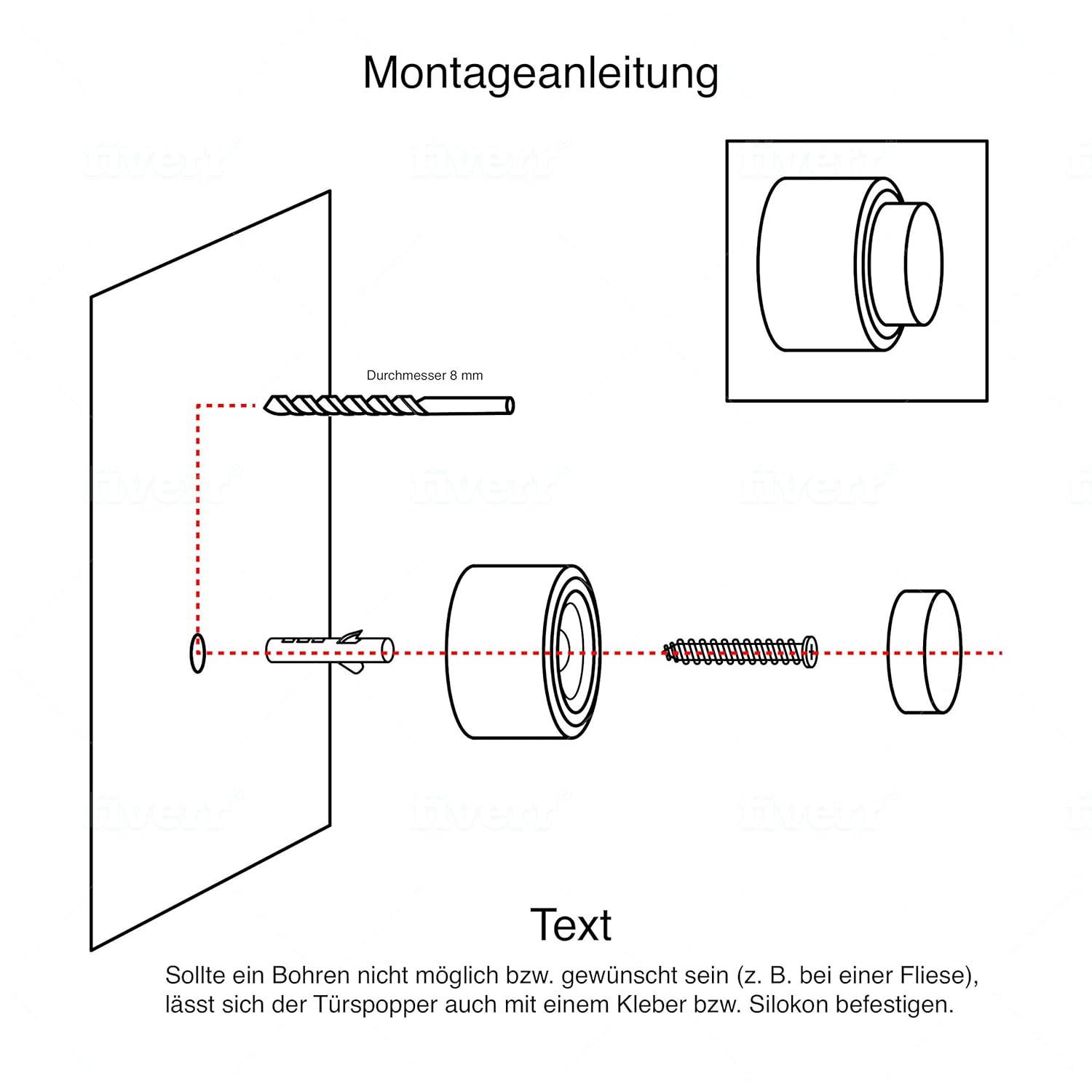 Montageanleitung

Durchmesser 8 mm

Text

Sollte ein Bohren nicht möglich bzw. gewünscht sein (z. B. bei einer Fliese), lässt sich der Türspopper auch mit einem Kleber bzw. Silokon befestigen.