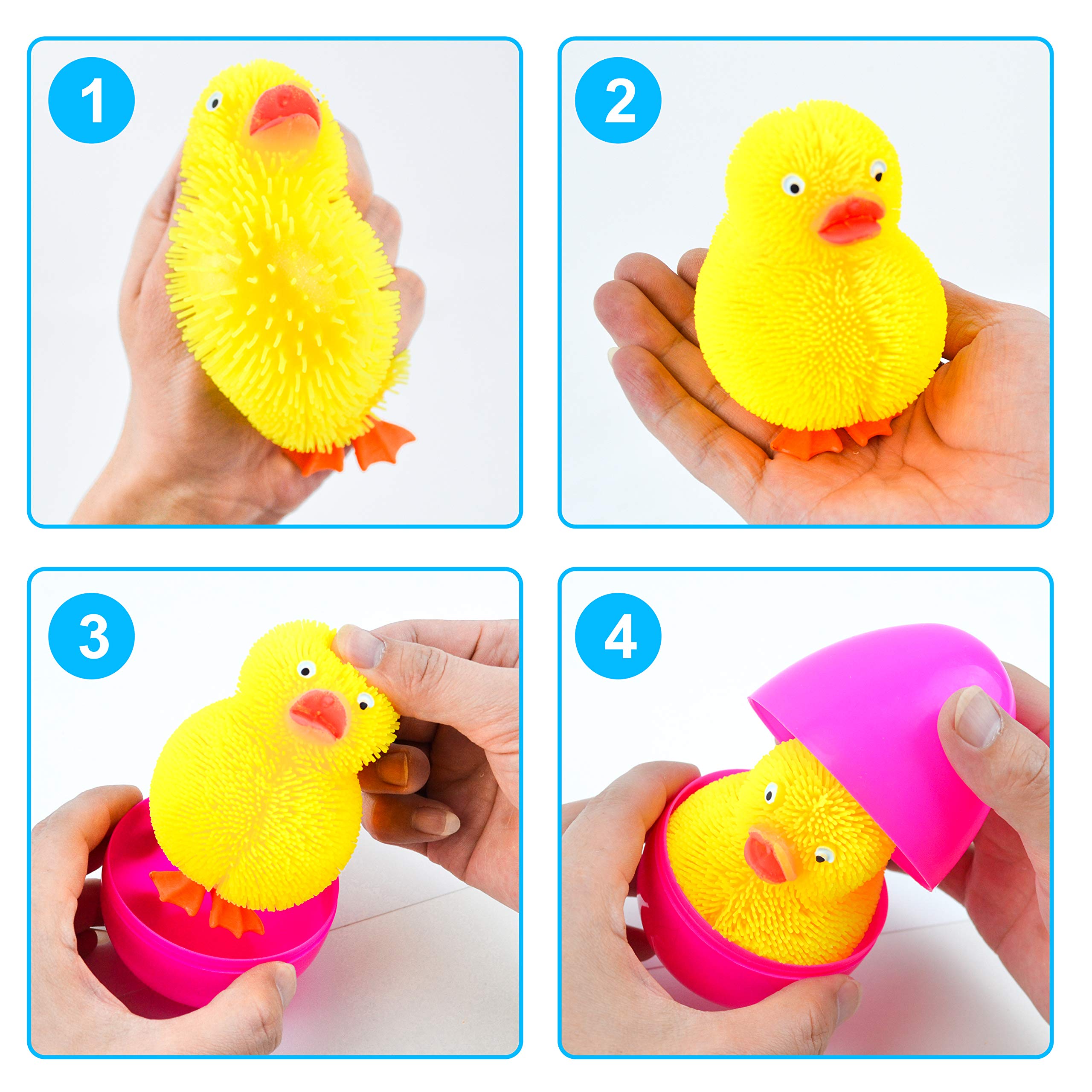 1

2

3

4