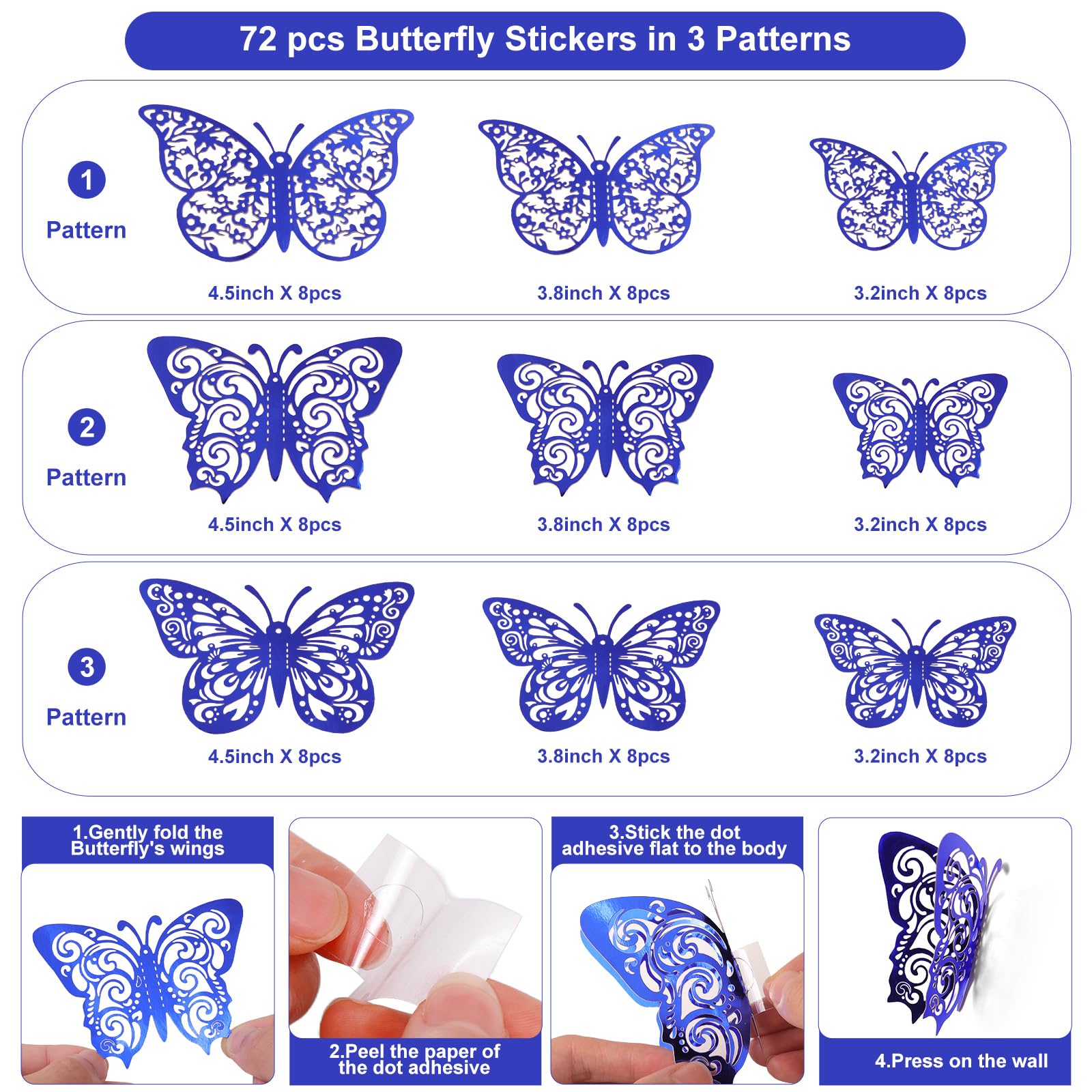 72 pcs Butterfly Stickers in 3 Patterns

1
Pattern

4.5inch X 8pcs

3.8inch X 8pcs

3.2inch X 8pcs

2
Pattern

4.5inch X 8pcs

3.8inch X 8pcs

3.2inch X 8pcs

3
Pattern

4.5inch X 8pcs

3.8inch X 8pcs

3.2inch X 8pcs

1.Gently fold the Butterfly's wings

2.Peel the paper of the dot adhesive

3.Stick the dot adhesive flat to the body

4.Press on the wall