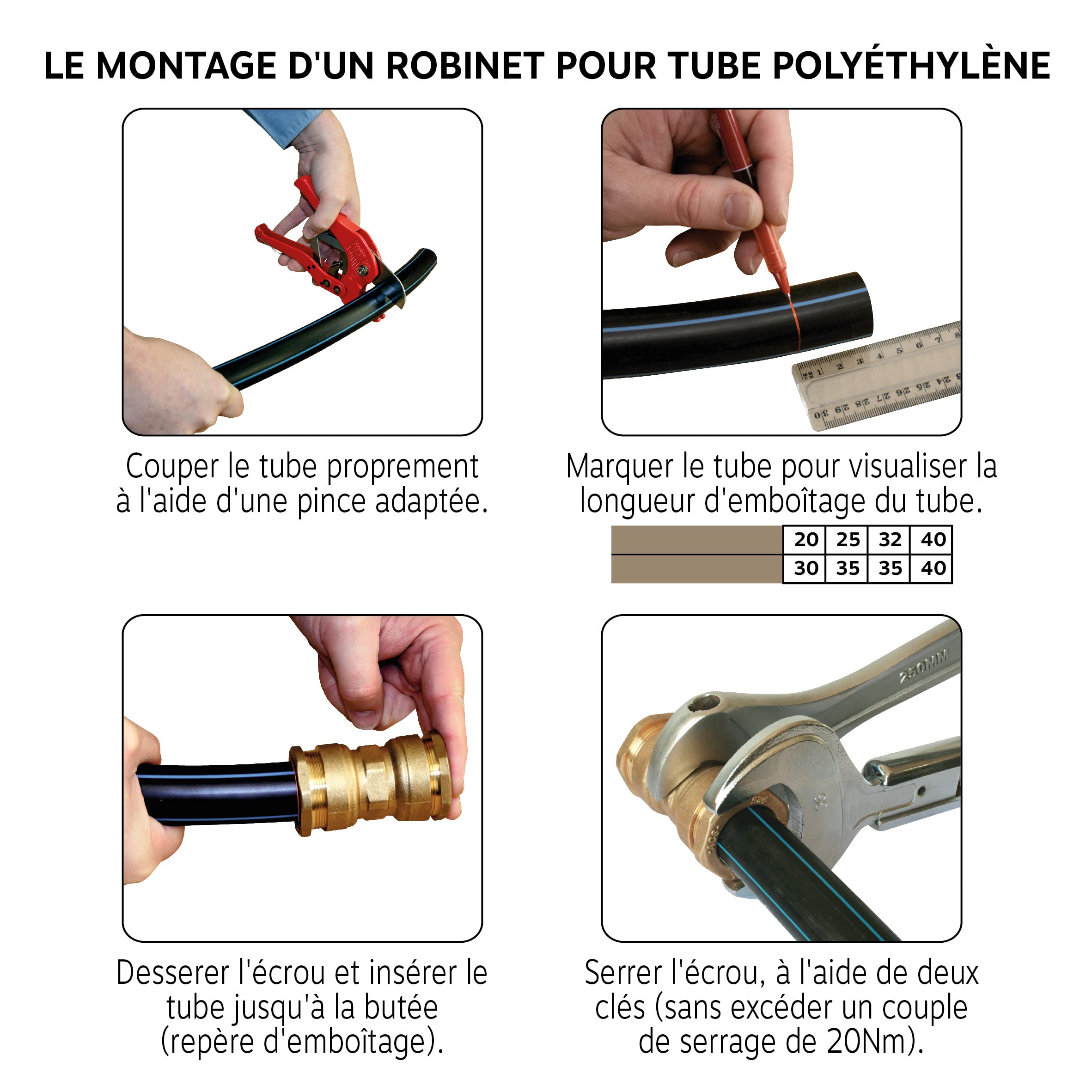 LE MONTAGE D'UN ROBINET POUR TUBE POLYÉTHYLÈNE

Couper le tube proprement à l'aide d'une pince adaptée.

Marquer le tube pour visualiser la longueur d'emboîtage du tube.

| | 20 | 25 | 32 | 40 |
|---|---|---|---|---|
| | 30 | 35 | 35 | 40 |

Desserer l'écrou et insérer le tube jusqu'à la butée (repère d'emboîtage).

250MM

Serrer l'écrou, à l'aide de deux clés (sans excéder un couple de serrage de 20Nm).