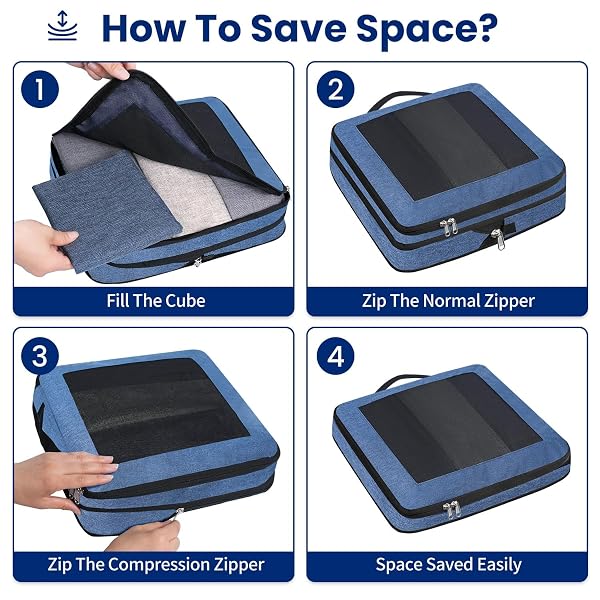 How To Save Space?

1

Fill The Cube

2

Zip The Normal Zipper

3

Zip The Compression Zipper

4

Space Saved Easily