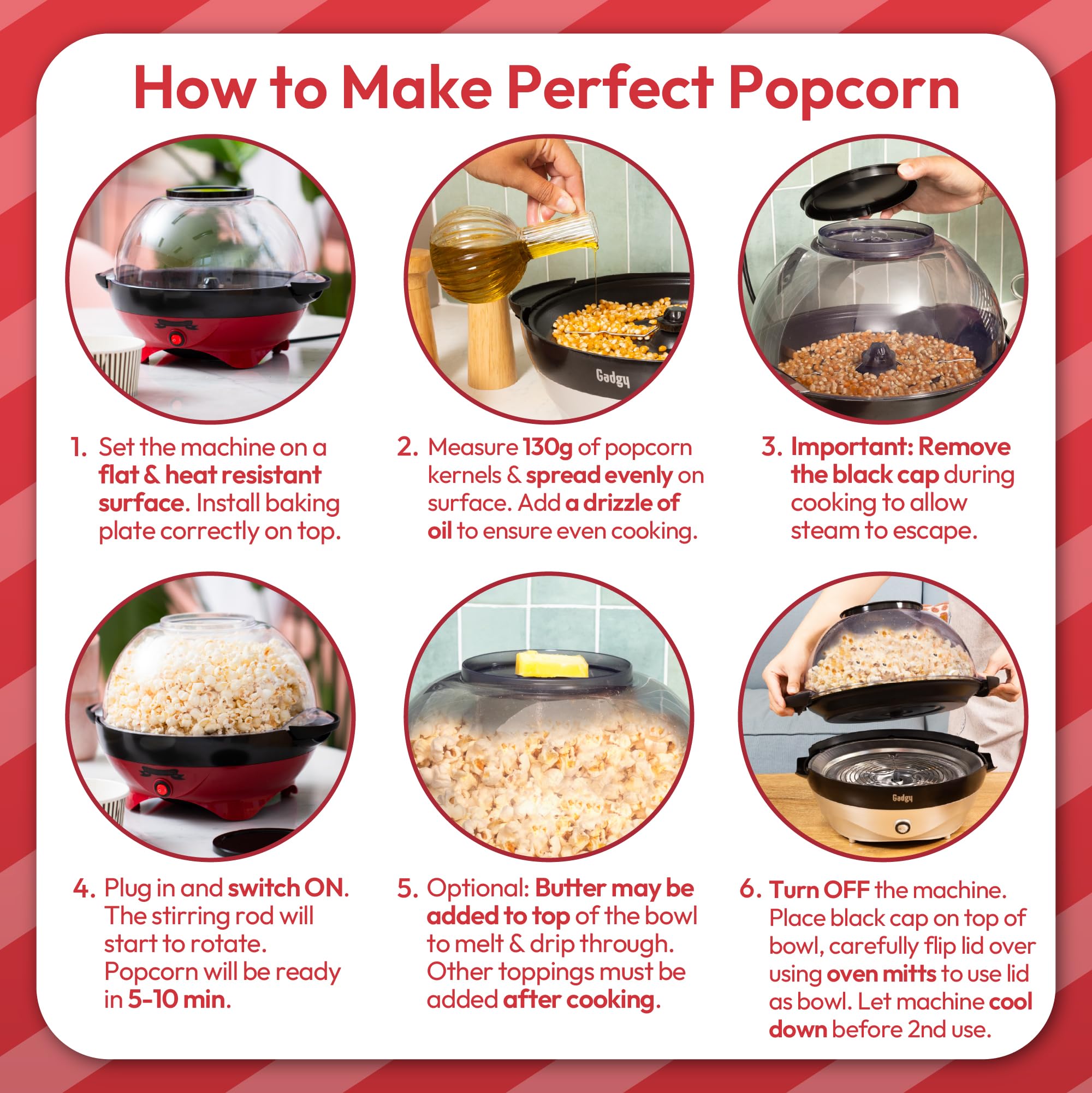 How to Make Perfect Popcorn

Gadgy

1. Set the machine on a flat & heat resistant surface. Install baking plate correctly on top.

2. Measure 130g of popcorn kernels & spread evenly on surface. Add a drizzle of oil to ensure even cooking.

3. Important: Remove the black cap during cooking to allow steam to escape.

Gadgy

4. Plug in and switch ON. The stirring rod will start to rotate. Popcorn will be ready in 5-10 min.

5. Optional: Butter may be added to top of the bowl to melt & drip through. Other toppings must be added after cooking.

6. Turn OFF the machine. Place black cap on top of bowl, carefully flip lid over using oven mitts to use lid as bowl. Let machine cool down before 2nd use.