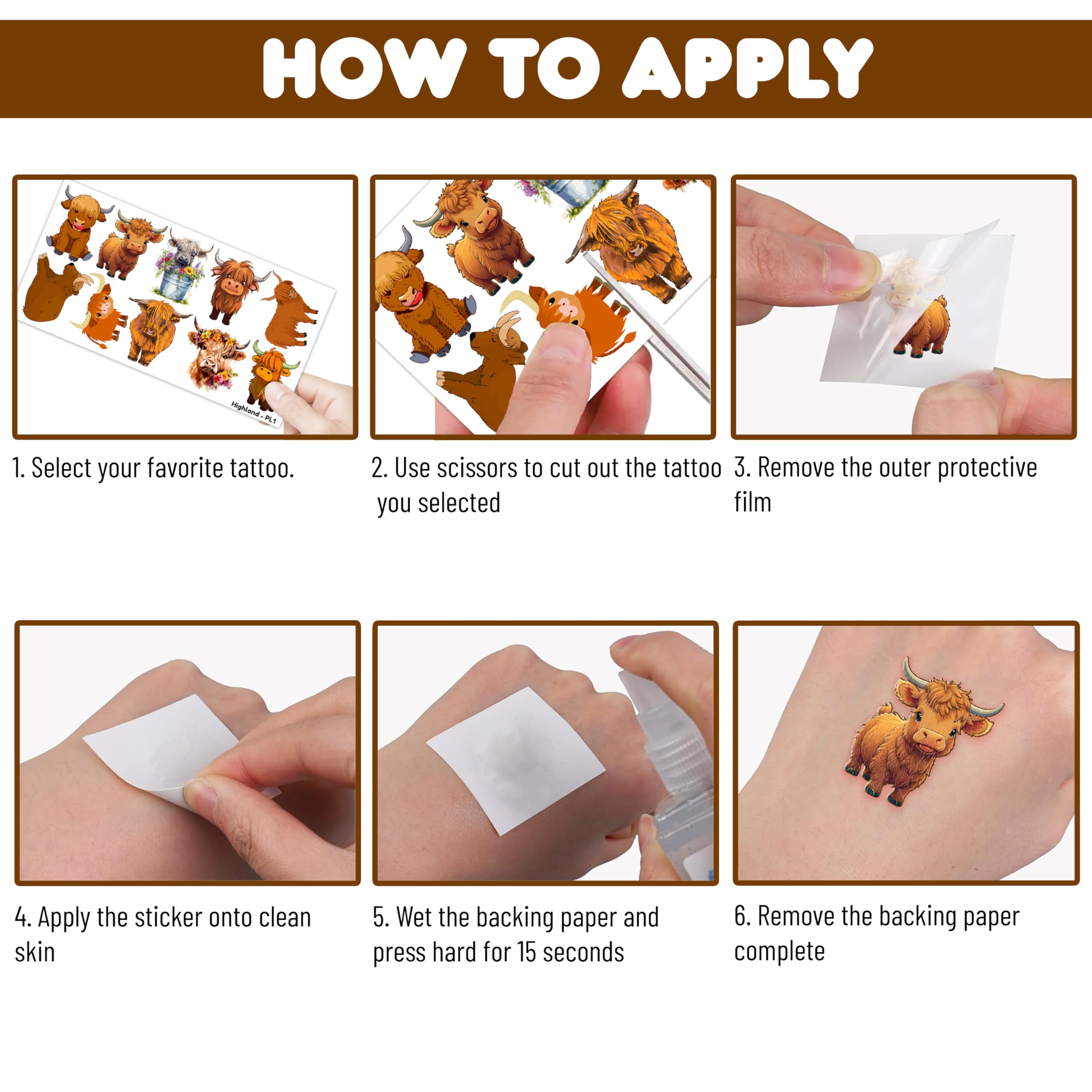 HOW TO APPLY

Highland - PL1

1. Select your favorite tattoo.

2. Use scissors to cut out the tattoo you selected

3. Remove the outer protective film

4. Apply the sticker onto clean skin

5. Wet the backing paper and press hard for 15 seconds

6. Remove the backing paper complete