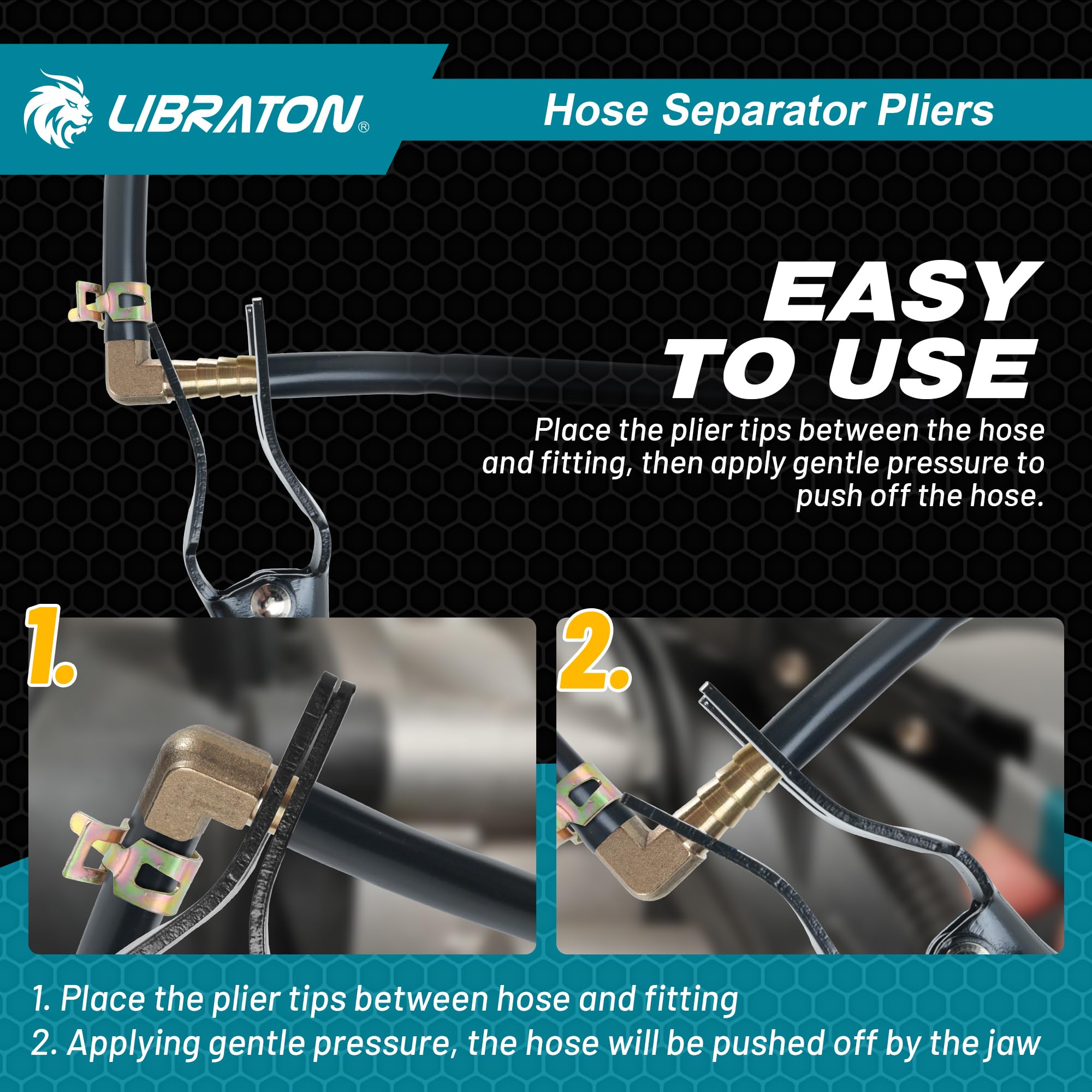 LIBRATON®

Hose Separator Pliers

EASY TO USE

Place the plier tips between the hose and fitting, then apply gentle pressure to push off the hose.

1.

2.

1. Place the plier tips between hose and fitting
2. Applying gentle pressure, the hose will be pushed off by the jaw