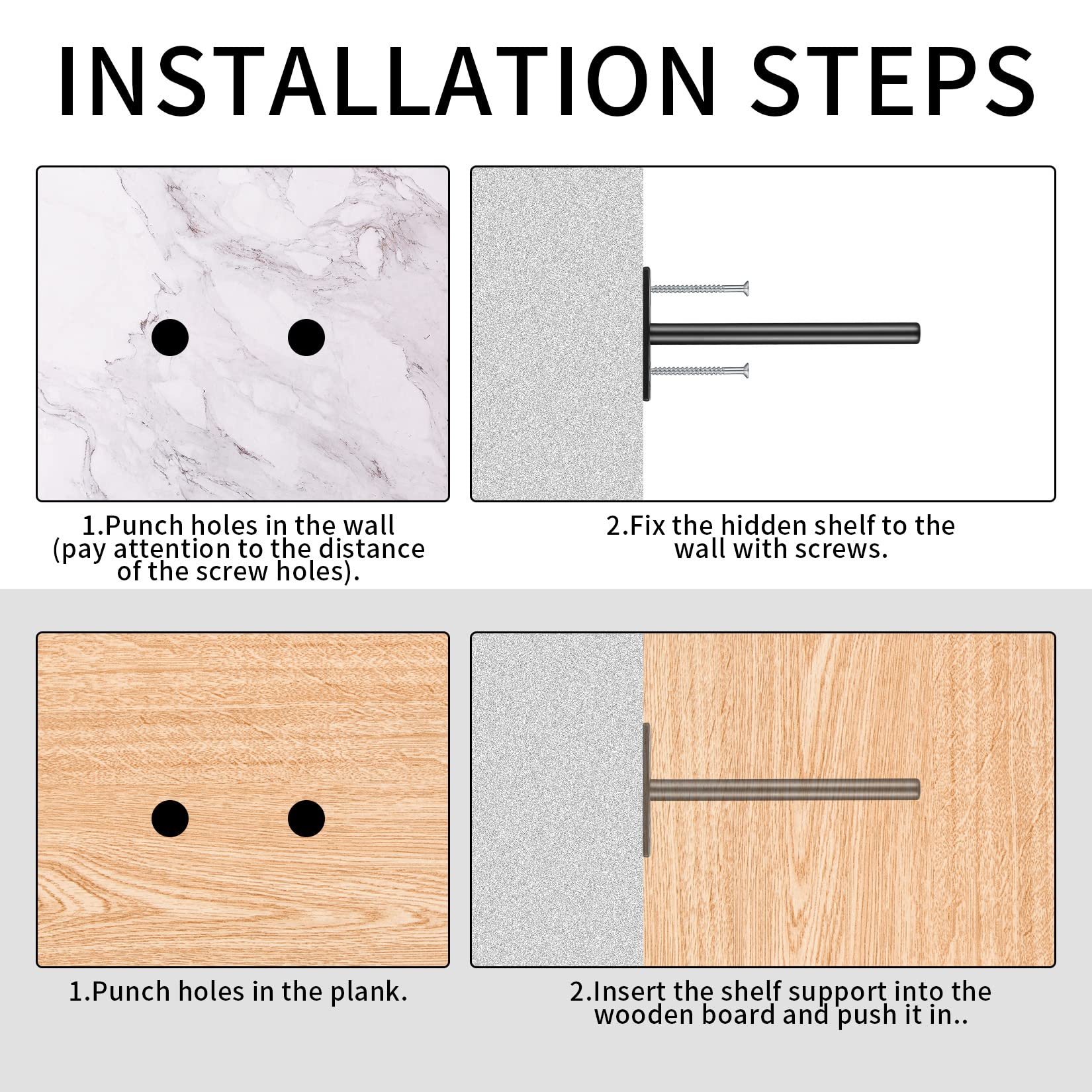 INSTALLATION STEPS

1.Punch holes in the wall (pay attention to the distance of the screw holes).

2.Fix the hidden shelf to the wall with screws.

1.Punch holes in the plank.

2.Insert the shelf support into the wooden board and push it in..