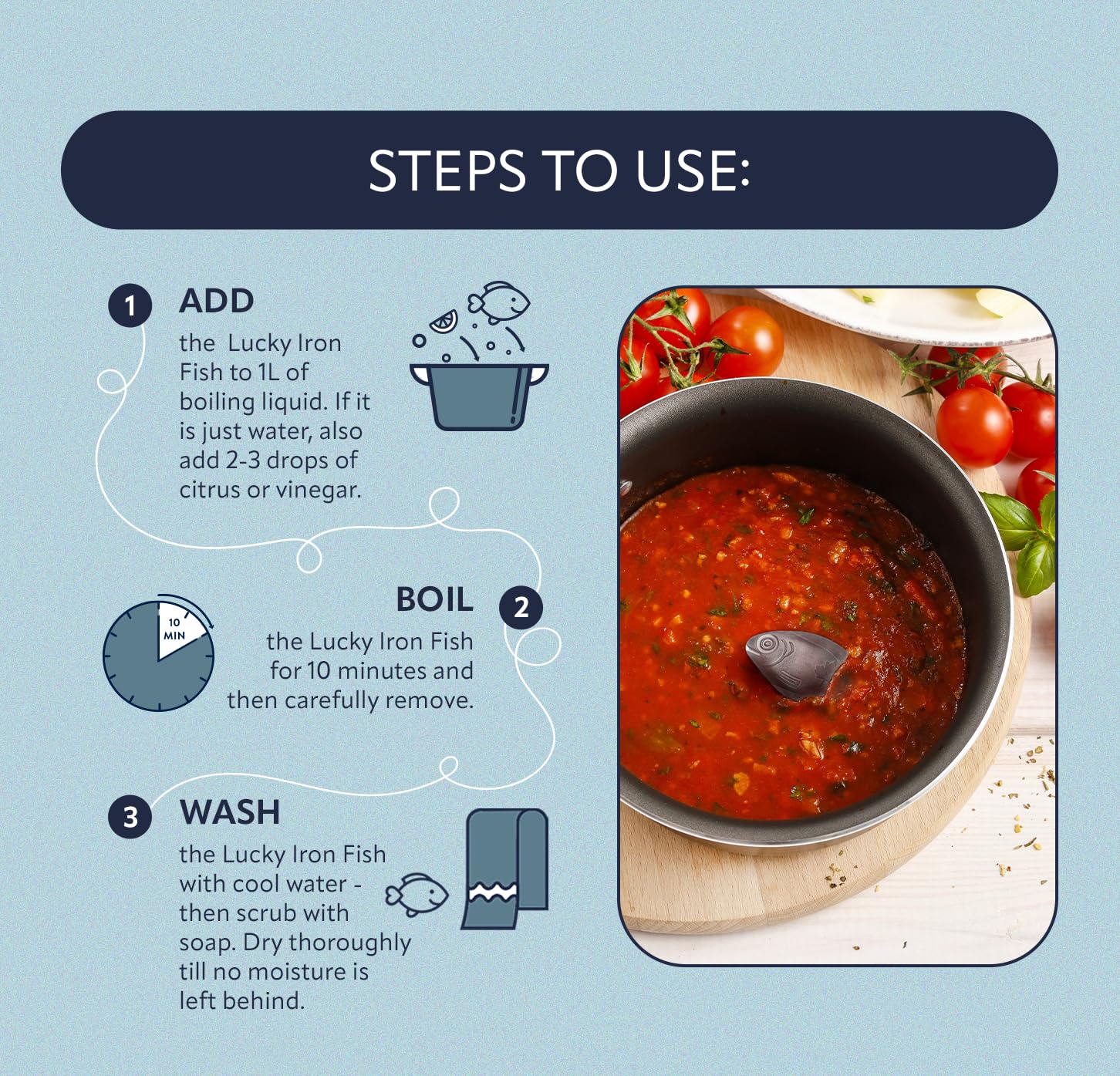 STEPS TO USE:

1 ADD
the Lucky Iron Fish to 1L of boiling liquid. If it is just water, also add 2-3 drops of citrus or vinegar.

10 MIN

BOIL 2
the Lucky Iron Fish for 10 minutes and then carefully remove.

3 WASH
the Lucky Iron Fish with cool water - then scrub with soap. Dry thoroughly till no moisture is left behind.