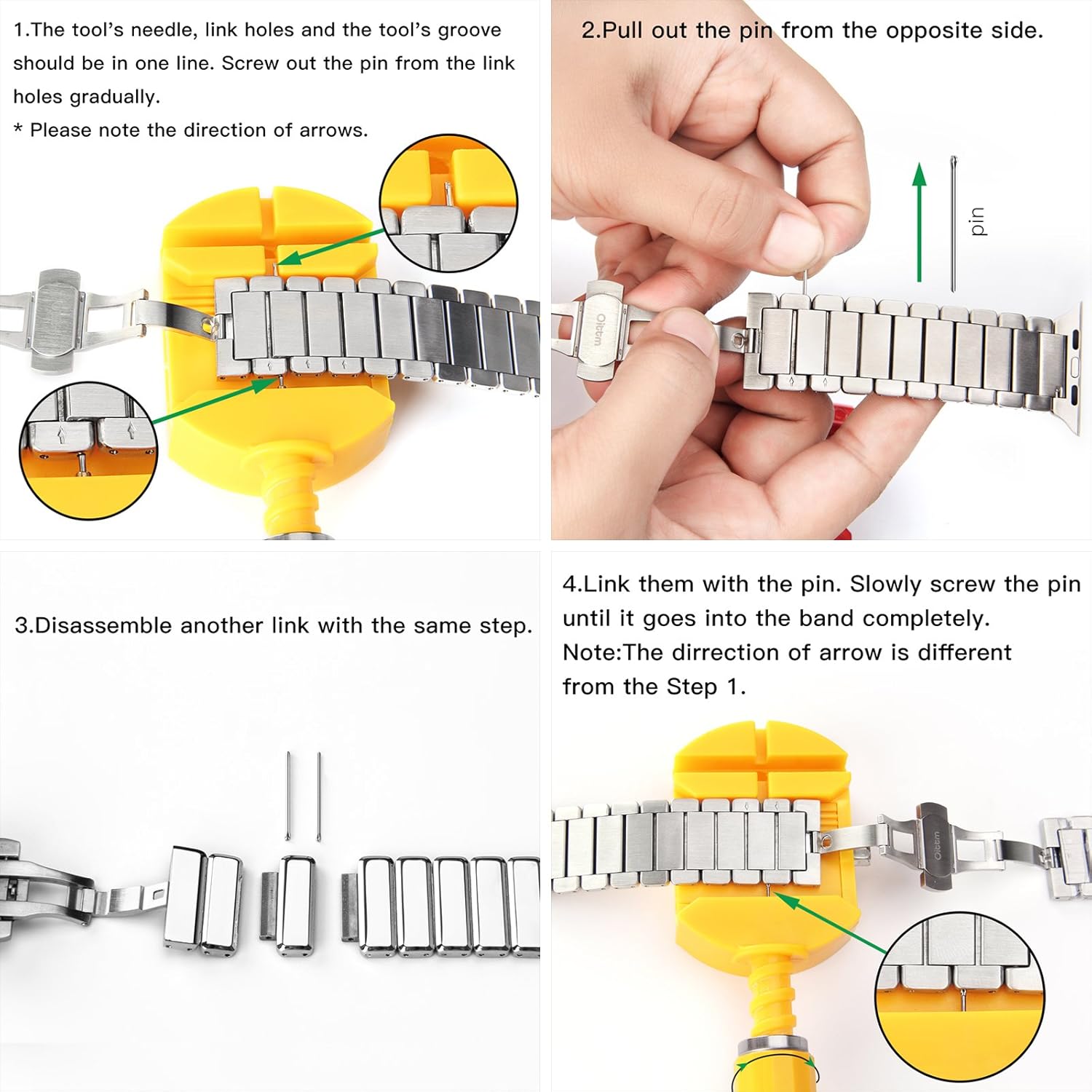 1.The tool's needle, link holes and the tool's groove should be in one line. Screw out the pin from the link holes gradually.
* Please note the direction of arrows.

2.Pull out the pin from the opposite side.

pin

Oittm

3.Disassemble another link with the same step.

4.Link them with the pin. Slowly screw the pin until it goes into the band completely.
Note:The dirrection of arrow is different from the Step 1.

Oittm