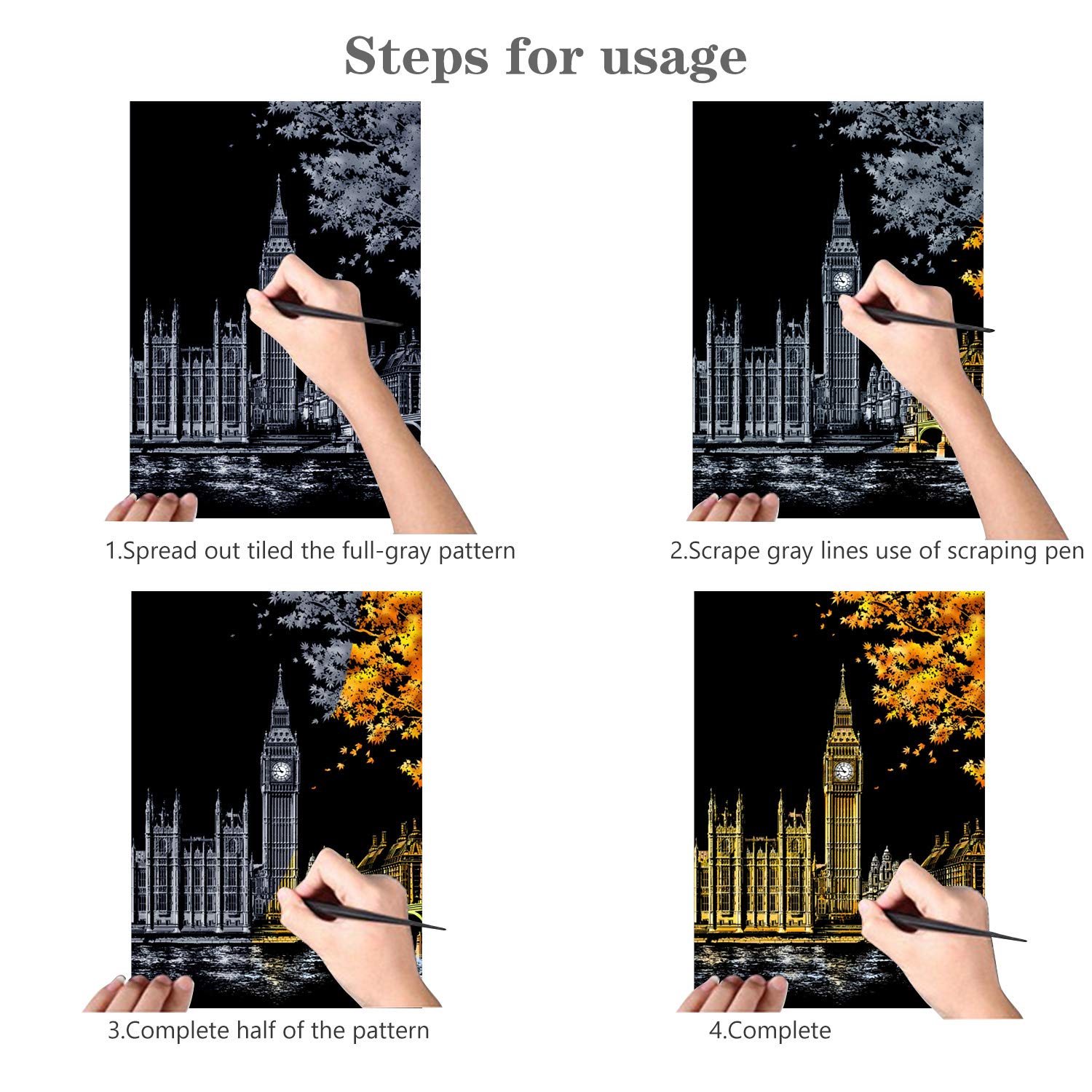 Steps for usage

1.Spread out tiled the full-gray pattern

2.Scrape gray lines use of scraping pen

3.Complete half of the pattern

4.Complete